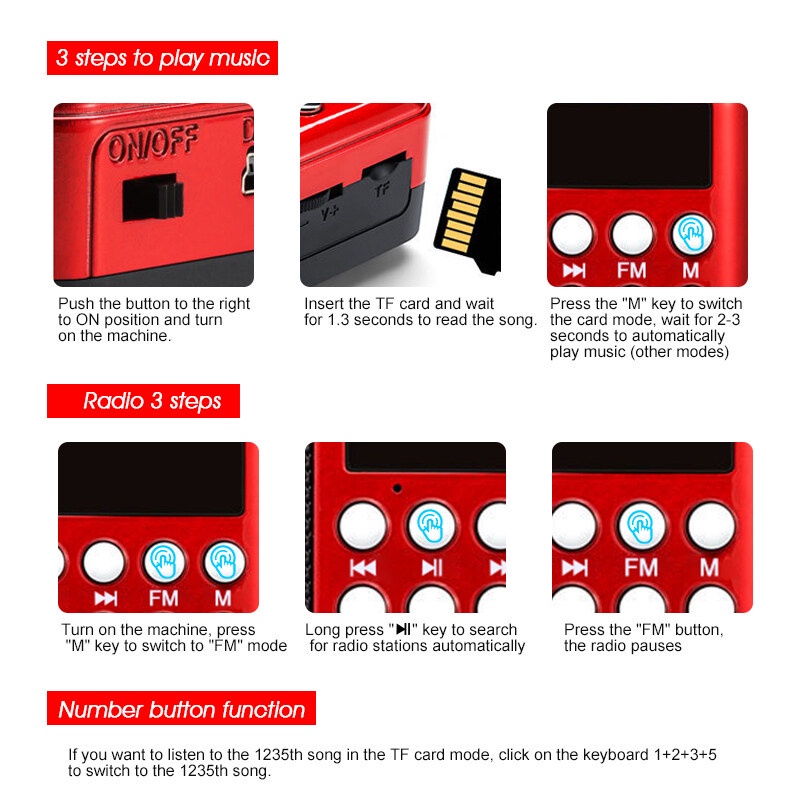 3 steps to play music

ON/OFF

V+ TF

⏭ FM M

Push the button to the right to ON position and turn on the machine.

Insert the TF card and wait for 1.3 seconds to read the song.

Press the "M" key to switch the card mode, wait for 2-3 seconds to automatically play music (other modes)

Radio 3 steps

⏭ FM M

⏮ ⏯ ⏭

⏭ FM M

Turn on the machine, press "M" key to switch to "FM" mode

Long press "⏯" key to search for radio stations automatically

Press the "FM" button, the radio pauses

Number button function

If you want to listen to the 1235th song in the TF card mode, click on the keyboard 1+2+3+5 to switch to the 1235th song.