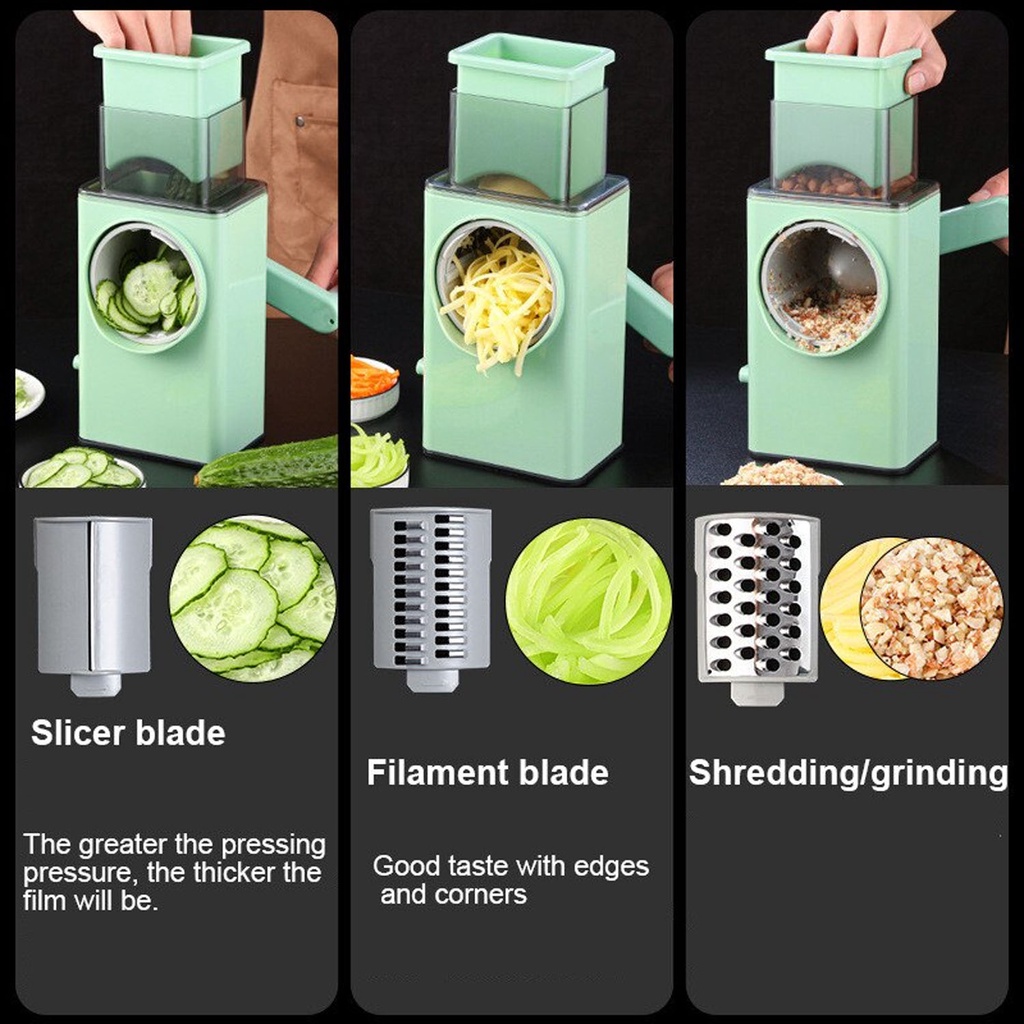 Slicer blade

The greater the pressing pressure, the thicker the film will be.

Filament blade

Good taste with edges and corners

Shredding/grinding