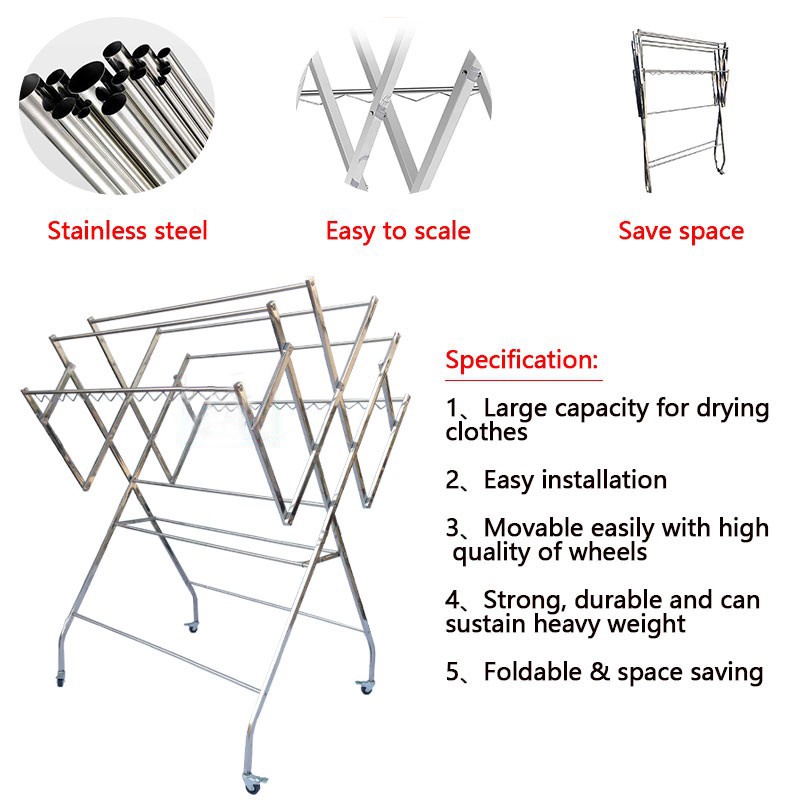 Stainless steel

Easy to scale

Save space

Specification:

1、Large capacity for drying clothes

2、Easy installation

3、Movable easily with high quality of wheels

4、Strong, durable and can sustain heavy weight

5、Foldable & space saving