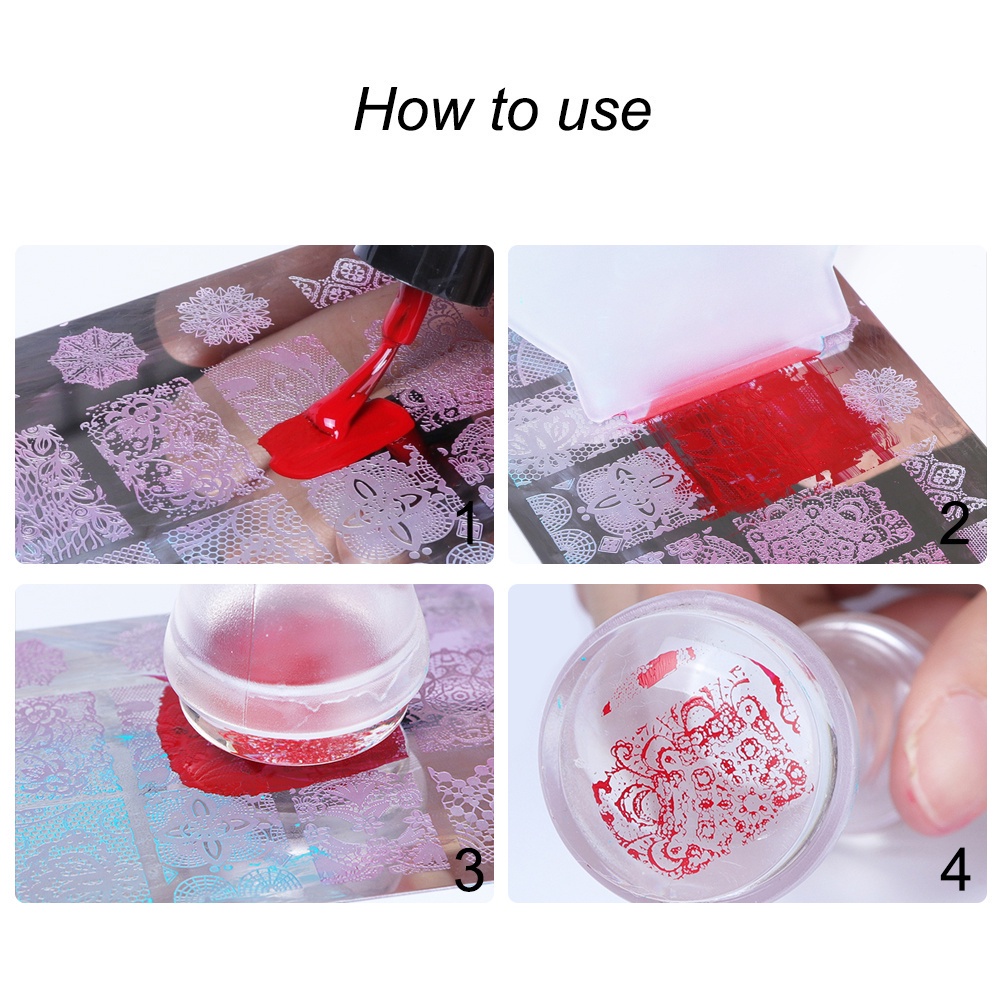 How to use

1

2

3

4