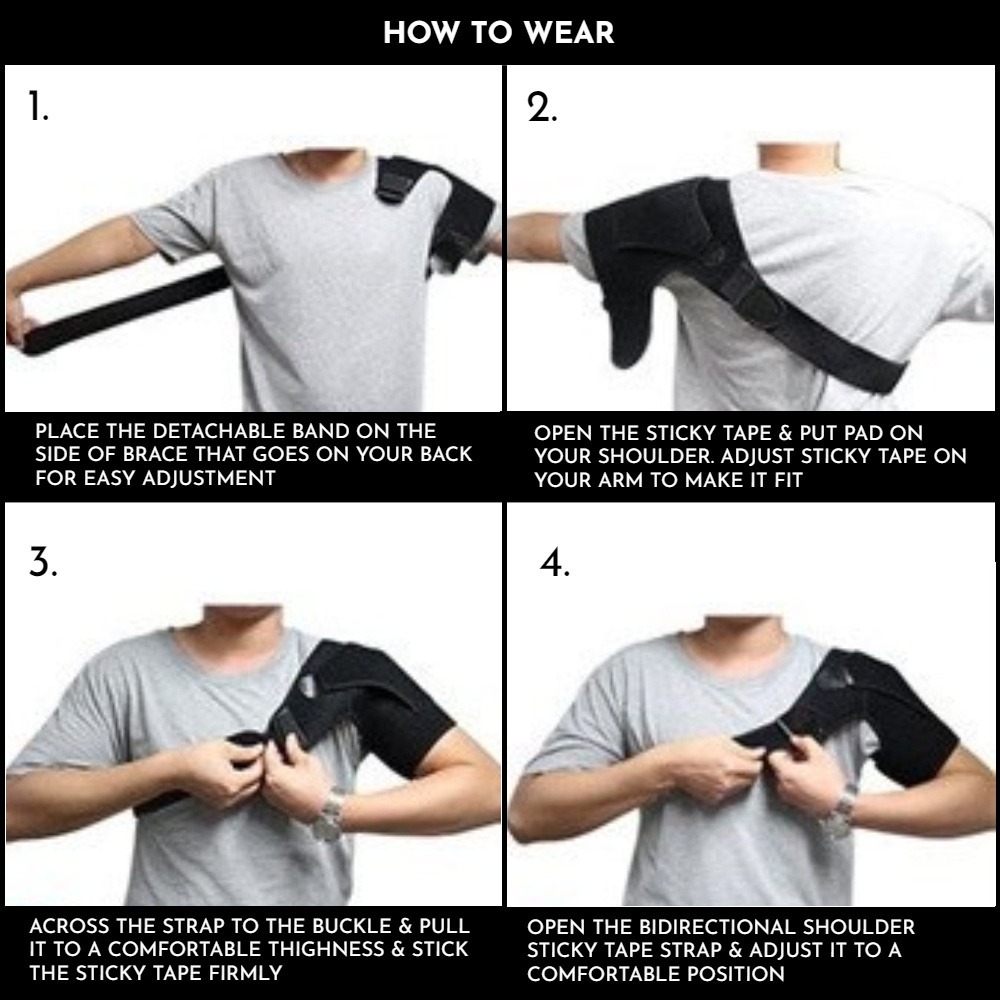 HOW TO WEAR

1.

PLACE THE DETACHABLE BAND ON THE SIDE OF BRACE THAT GOES ON YOUR BACK FOR EASY ADJUSTMENT

2.

OPEN THE STICKY TAPE & PUT PAD ON YOUR SHOULDER. ADJUST STICKY TAPE ON YOUR ARM TO MAKE IT FIT

3.

ACROSS THE STRAP TO THE BUCKLE & PULL IT TO A COMFORTABLE THIGHNESS & STICK THE STICKY TAPE FIRMLY

4.

OPEN THE BIDIRECTIONAL SHOULDER STICKY TAPE STRAP & ADJUST IT TO A COMFORTABLE POSITION