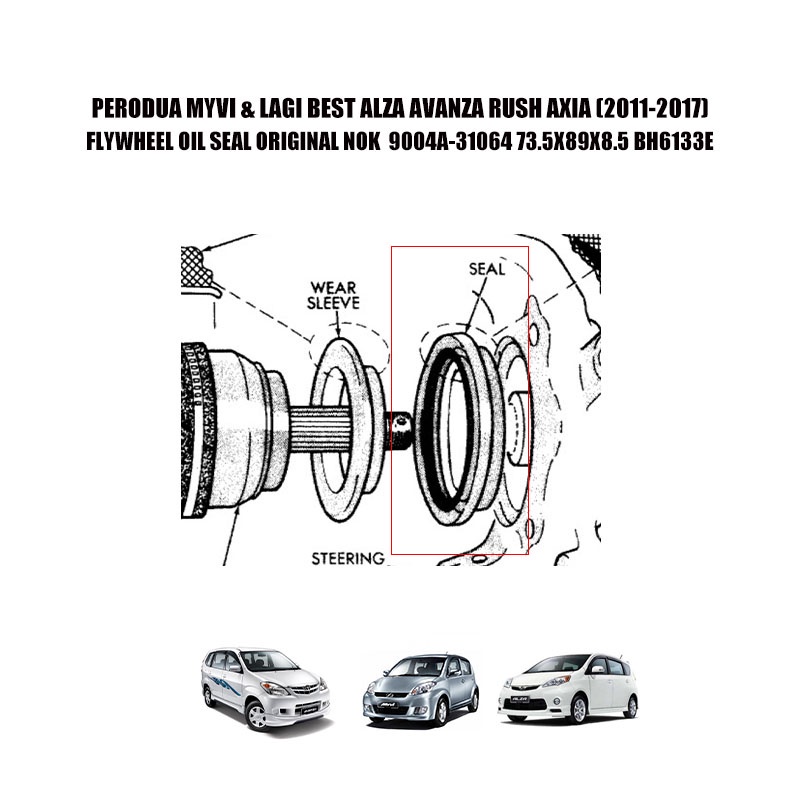 PERODUA MYVI & LAGI BEST ALZA AVANZA RUSH AXIA (2011-2017)
FLYWHEEL OIL SEAL ORIGINAL NOK 9004A-31064 73.5X89X8.5 BH6133E

WEAR SLEEVE

SEAL

STEERING