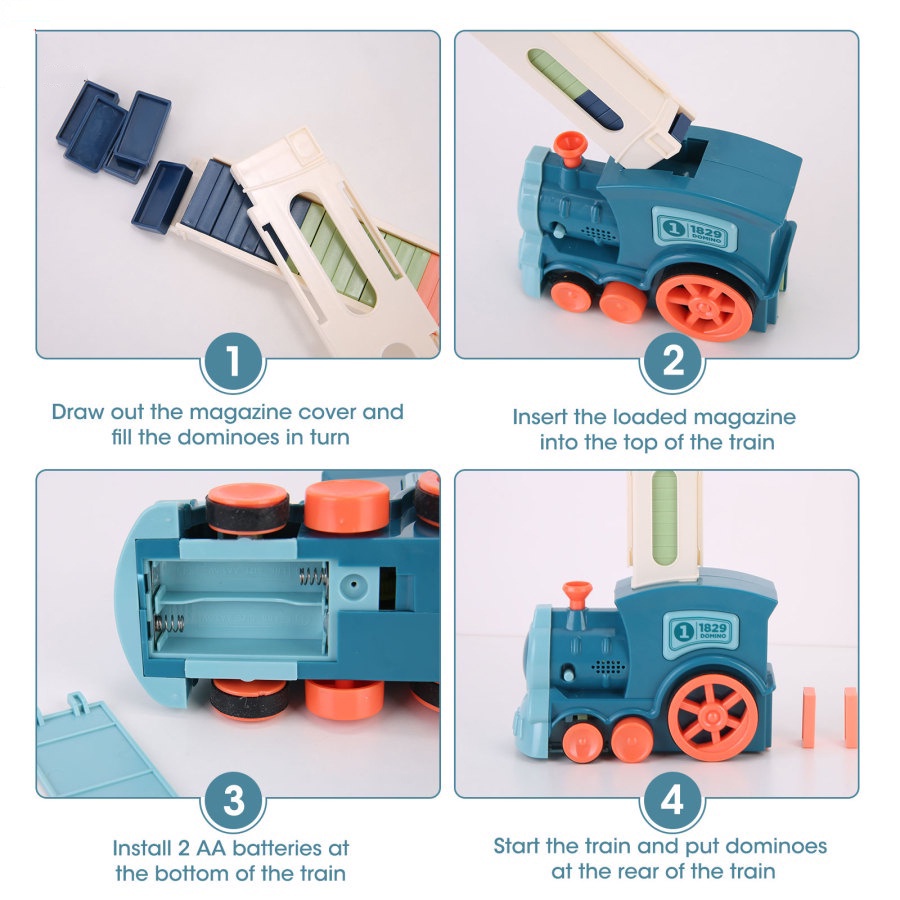 1 1829 DOMINO

1

Draw out the magazine cover and fill the dominoes in turn

2

Insert the loaded magazine into the top of the train

1 1829 DOMINO

3

Install 2 AA batteries at the bottom of the train

4

Start the train and put dominoes at the rear of the train