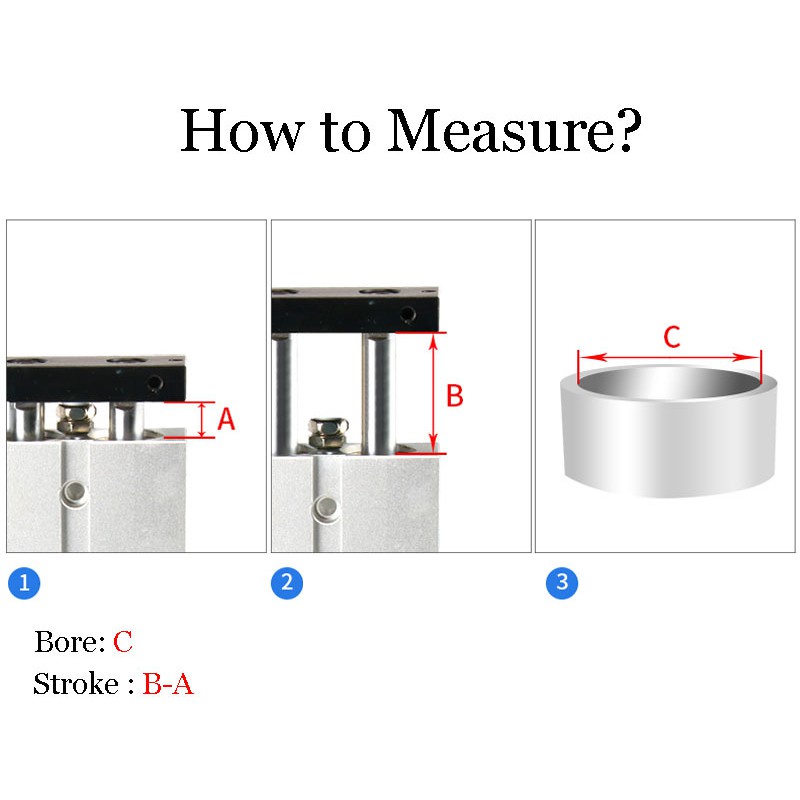 How to Measure?

A

B

C

1

2

3

Bore: C

Stroke : B-A