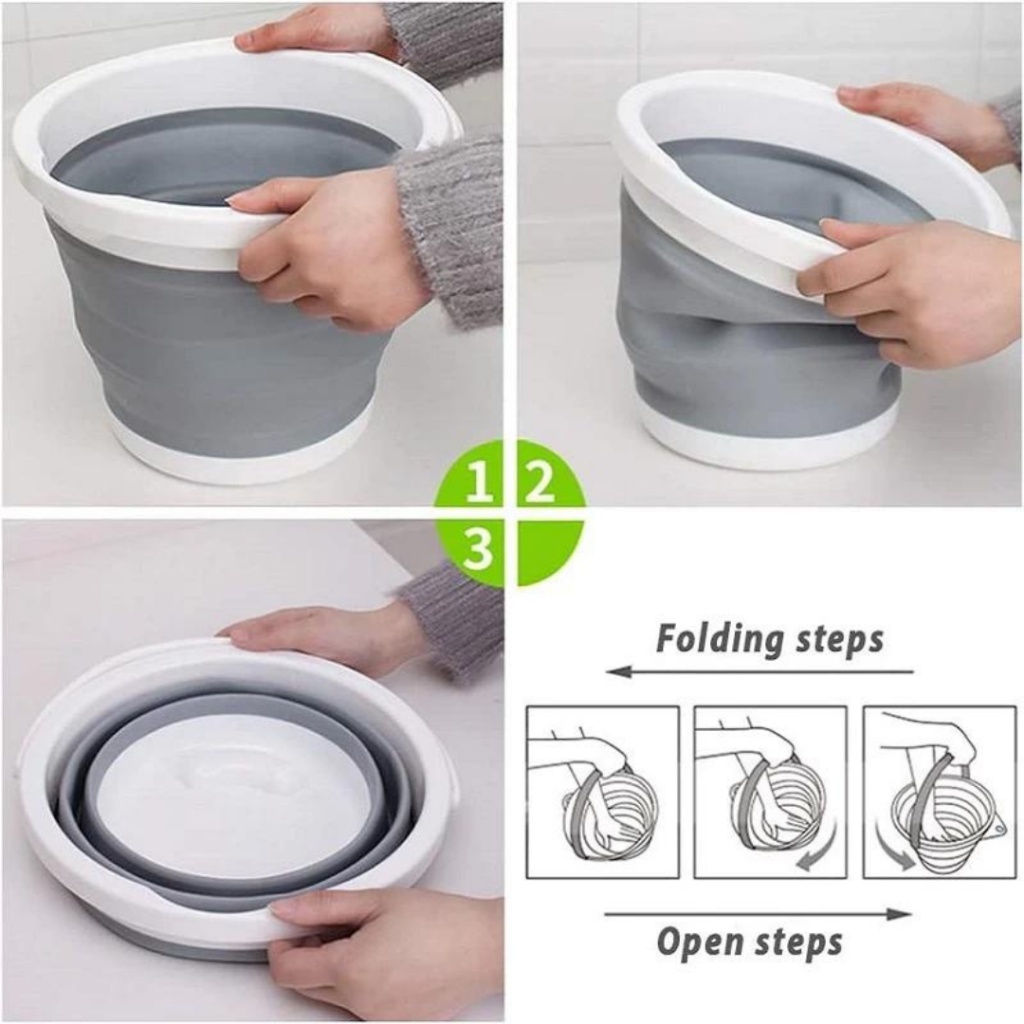 1
2
3

Folding steps

Open steps