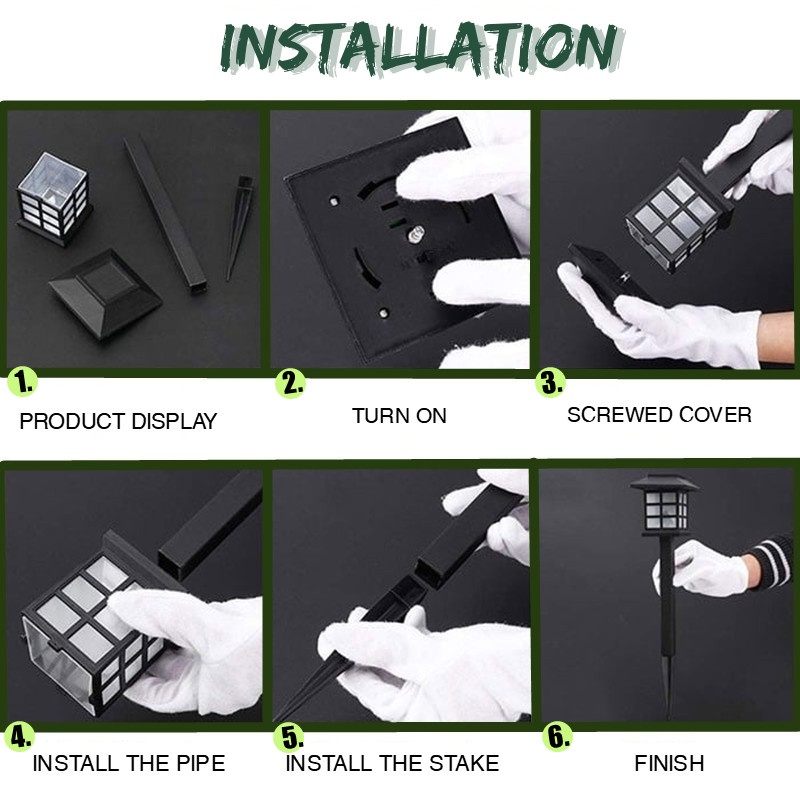 INSTALLATION

1.
PRODUCT DISPLAY

2.
TURN ON

3.
SCREWED COVER

4.
INSTALL THE PIPE

5.
INSTALL THE STAKE

6.
FINISH