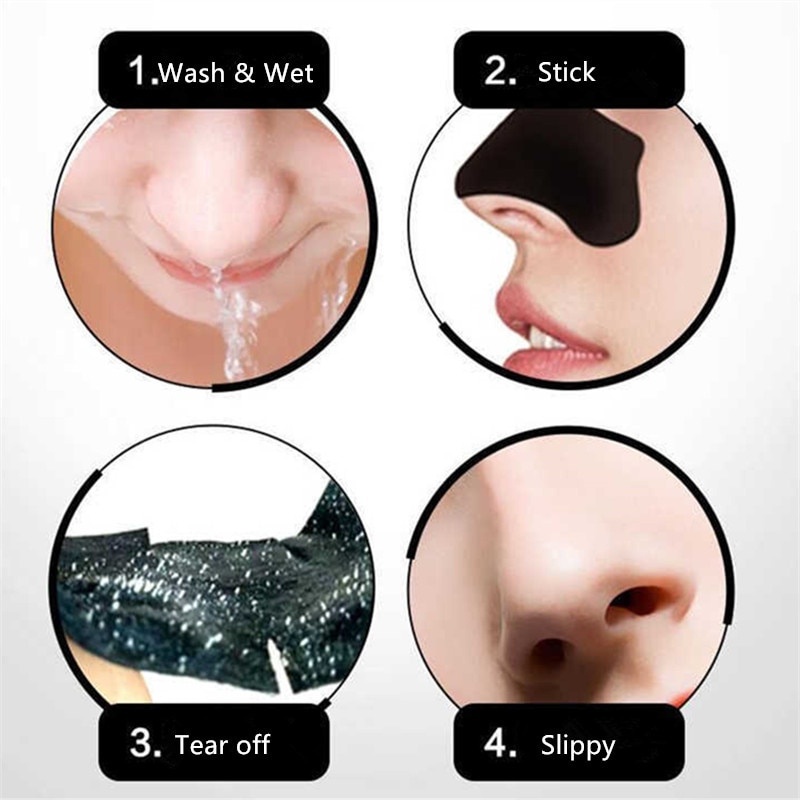 1.Wash & Wet

2. Stick

3. Tear off

4. Slippy