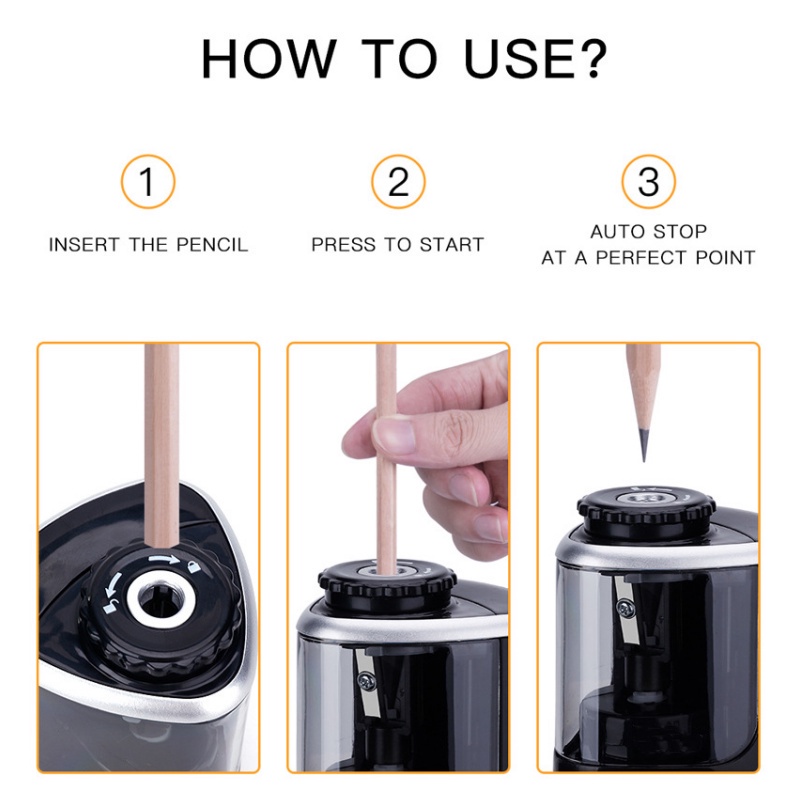 HOW TO USE?

1
INSERT THE PENCIL

2
PRESS TO START

3
AUTO STOP
AT A PERFECT POINT