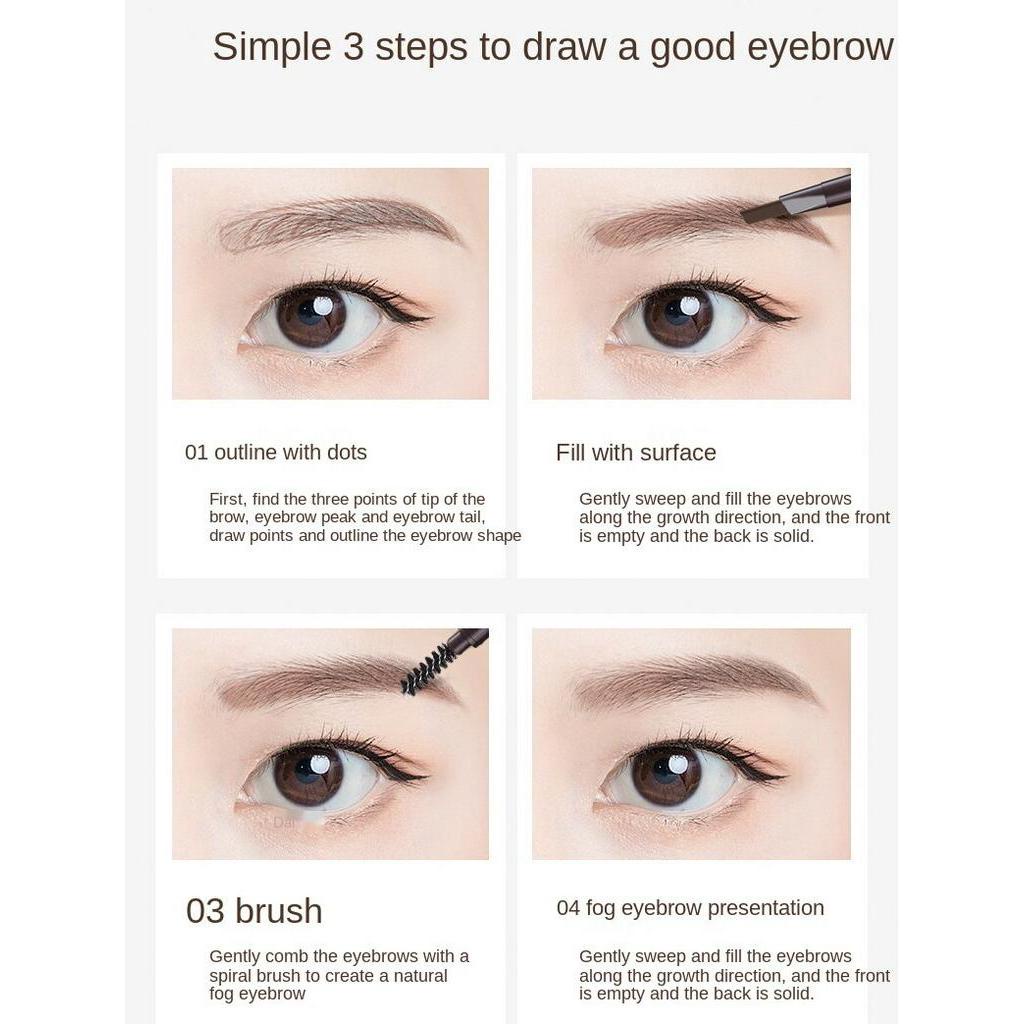 Simple 3 steps to draw a good eyebrow

01 outline with dots

First, find the three points of tip of the brow, eyebrow peak and eyebrow tail, draw points and outline the eyebrow shape

Fill with surface

Gently sweep and fill the eyebrows along the growth direction, and the front is empty and the back is solid.

03 brush

Gently comb the eyebrows with a spiral brush to create a natural fog eyebrow

04 fog eyebrow presentation

Gently sweep and fill the eyebrows along the growth direction, and the front is empty and the back is solid.