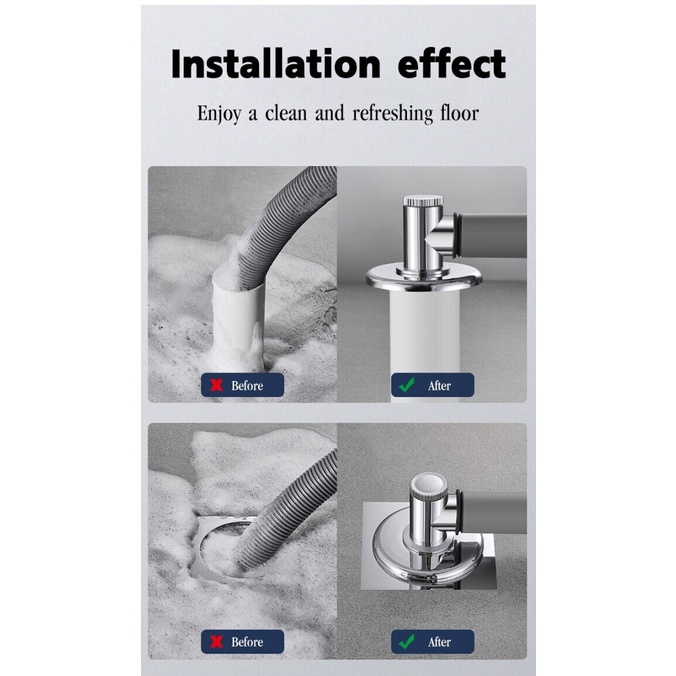 Installation effect

Enjoy a clean and refreshing floor

Before

After

Before

After