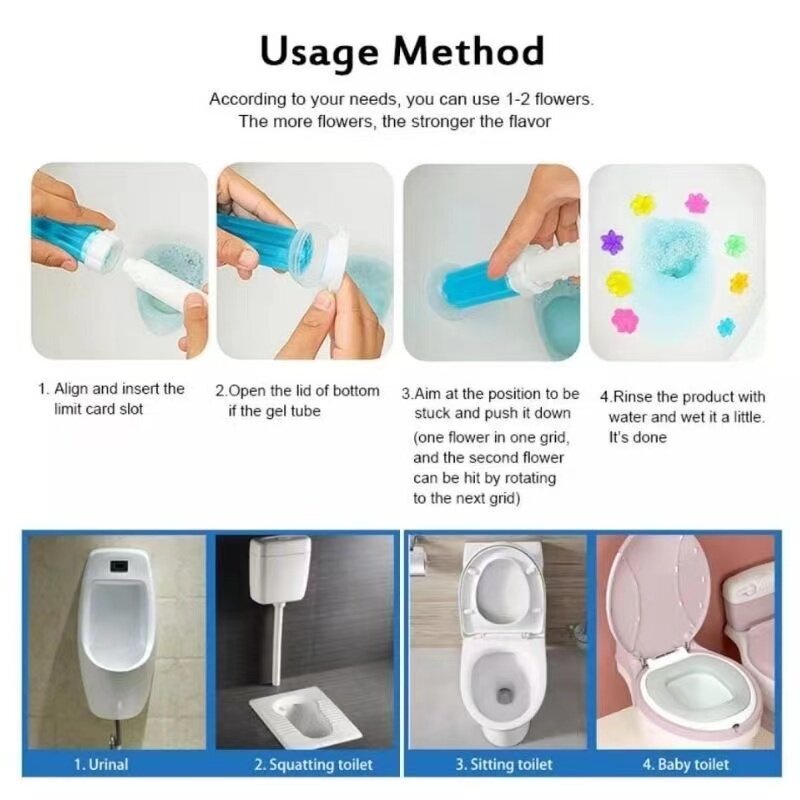 Usage Method

According to your needs, you can use 1-2 flowers. The more flowers, the stronger the flavor

1. Align and insert the limit card slot

2.Open the lid of bottom if the gel tube

3.Aim at the position to be stuck and push it down (one flower in one grid, and the second flower can be hit by rotating to the next grid)

4.Rinse the product with water and wet it a little. It's done

1. Urinal

2. Squatting toilet

3. Sitting toilet

4. Baby toilet