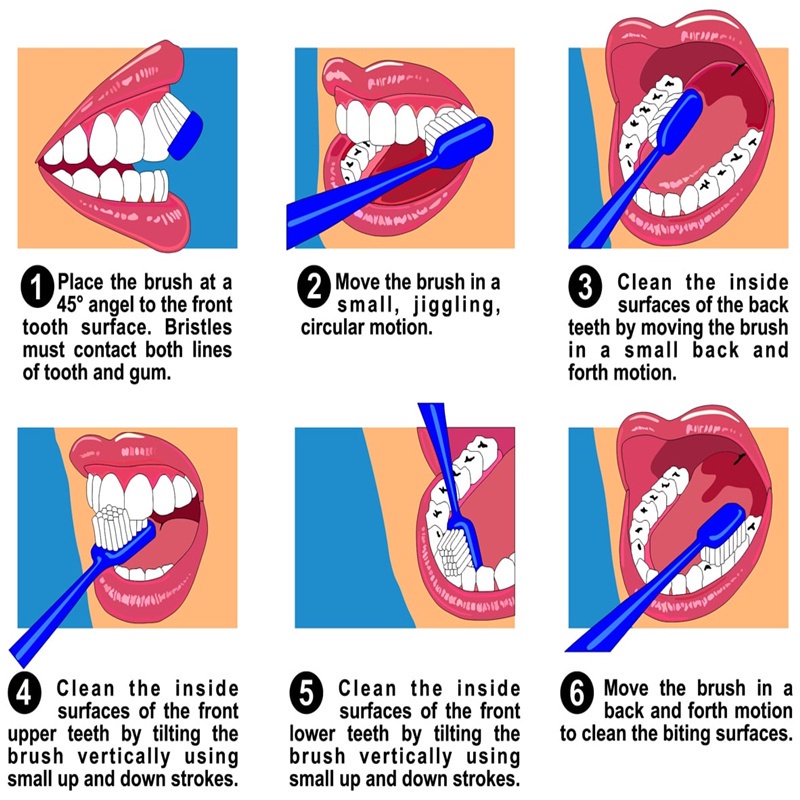 1 Place the brush at a 45° angel to the front tooth surface. Bristles must contact both lines of tooth and gum.

2 Move the brush in a small, jiggling, circular motion.

3 Clean the inside surfaces of the back teeth by moving the brush in a small back and forth motion.

4 Clean the inside surfaces of the front upper teeth by tilting the brush vertically using small up and down strokes.

5 Clean the inside surfaces of the front lower teeth by tilting the brush vertically using small up and down strokes.

6 Move the brush in a back and forth motion to clean the biting surfaces.