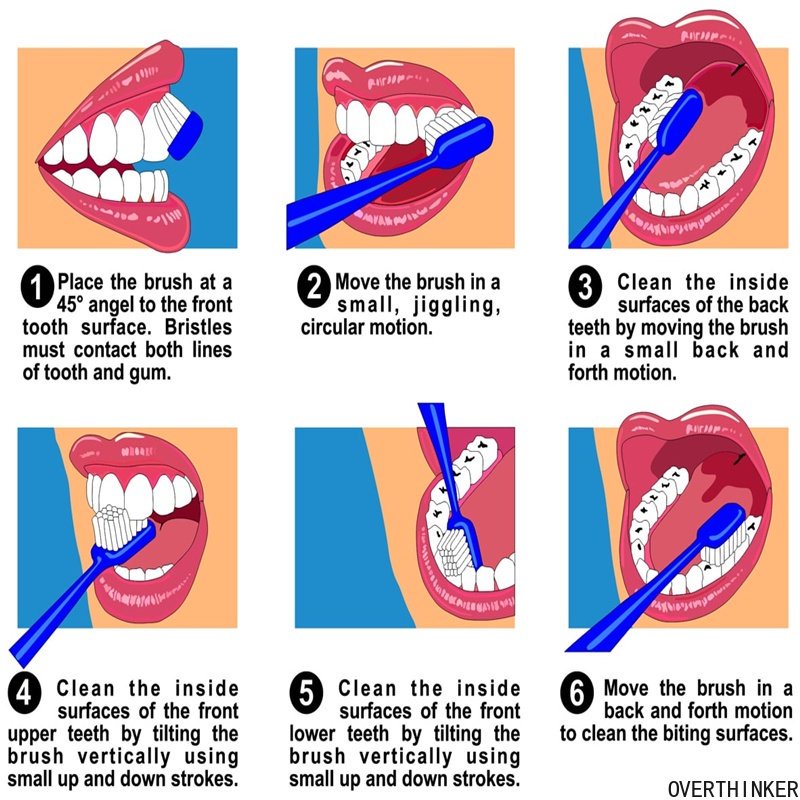 1 Place the brush at a 45° angel to the front tooth surface. Bristles must contact both lines of tooth and gum.

2 Move the brush in a small, jiggling, circular motion.

3 Clean the inside surfaces of the back teeth by moving the brush in a small back and forth motion.

4 Clean the inside surfaces of the front upper teeth by tilting the brush vertically using small up and down strokes.

5 Clean the inside surfaces of the front lower teeth by tilting the brush vertically using small up and down strokes.

6 Move the brush in a back and forth motion to clean the biting surfaces.

OVERTHINKER