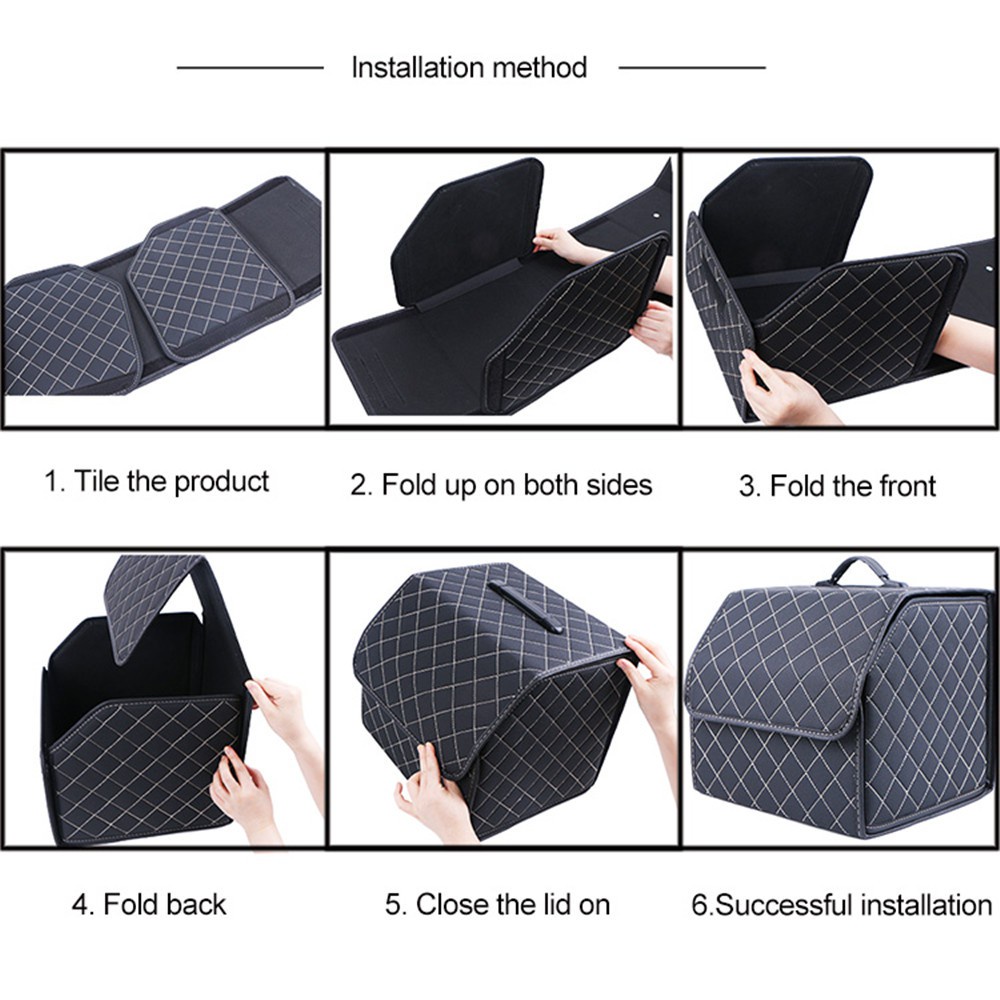 Installation method

1. Tile the product

2. Fold up on both sides

3. Fold the front

4. Fold back

5. Close the lid on

6.Successful installation