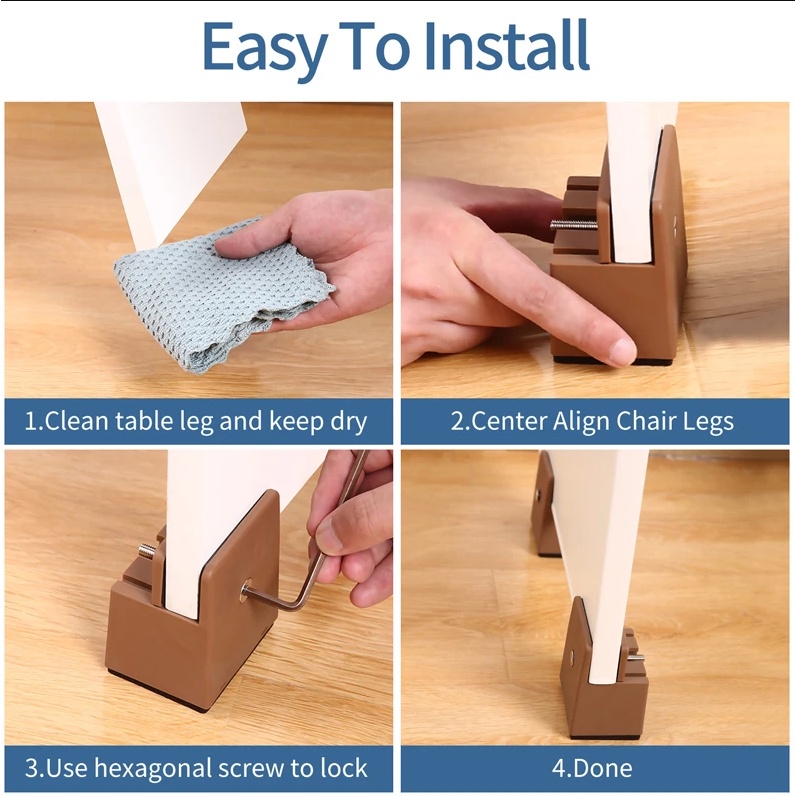 Easy To Install

1.Clean table leg and keep dry

2.Center Align Chair Legs

3.Use hexagonal screw to lock

4.Done