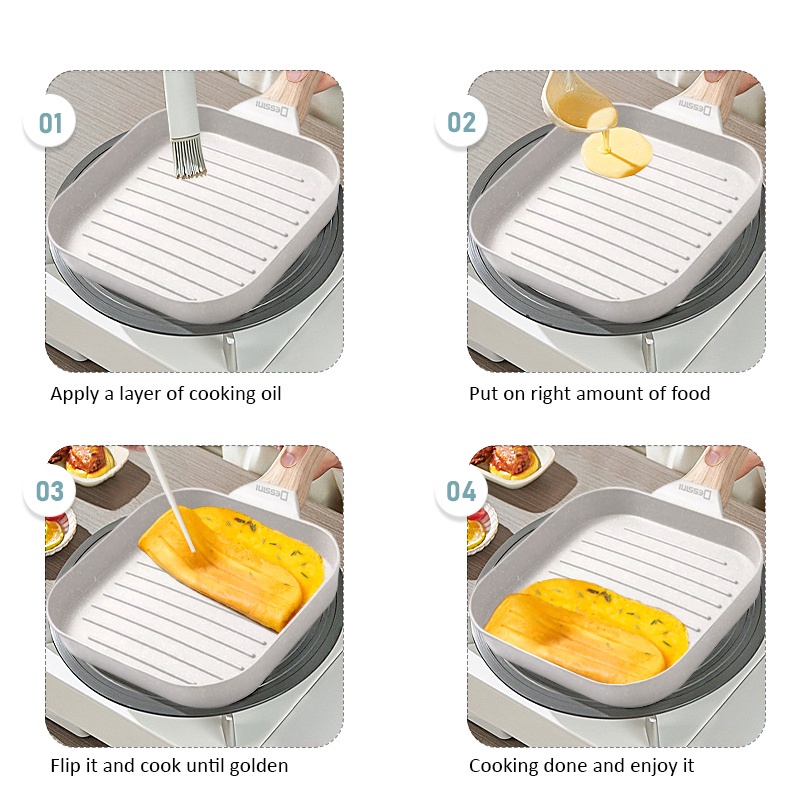 01
Dessini
Apply a layer of cooking oil

02
Dessini
Put on right amount of food

03
Dessini
Flip it and cook until golden

04
Dessini
Cooking done and enjoy it