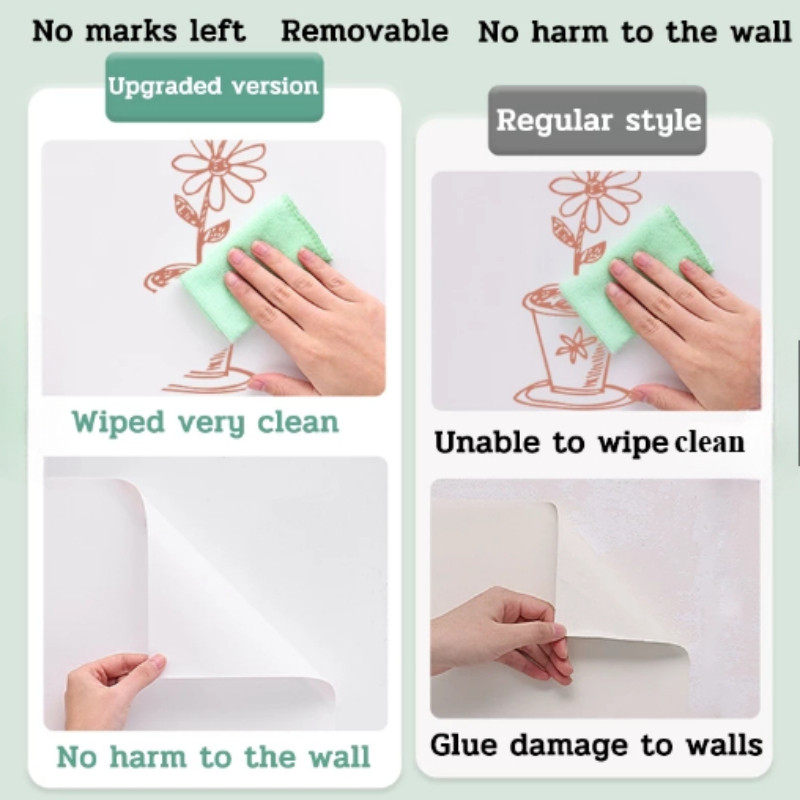 No marks left Removable No harm to the wall

Upgraded version

Wiped very clean

No harm to the wall

Regular style

Unable to wipe clean

Glue damage to walls