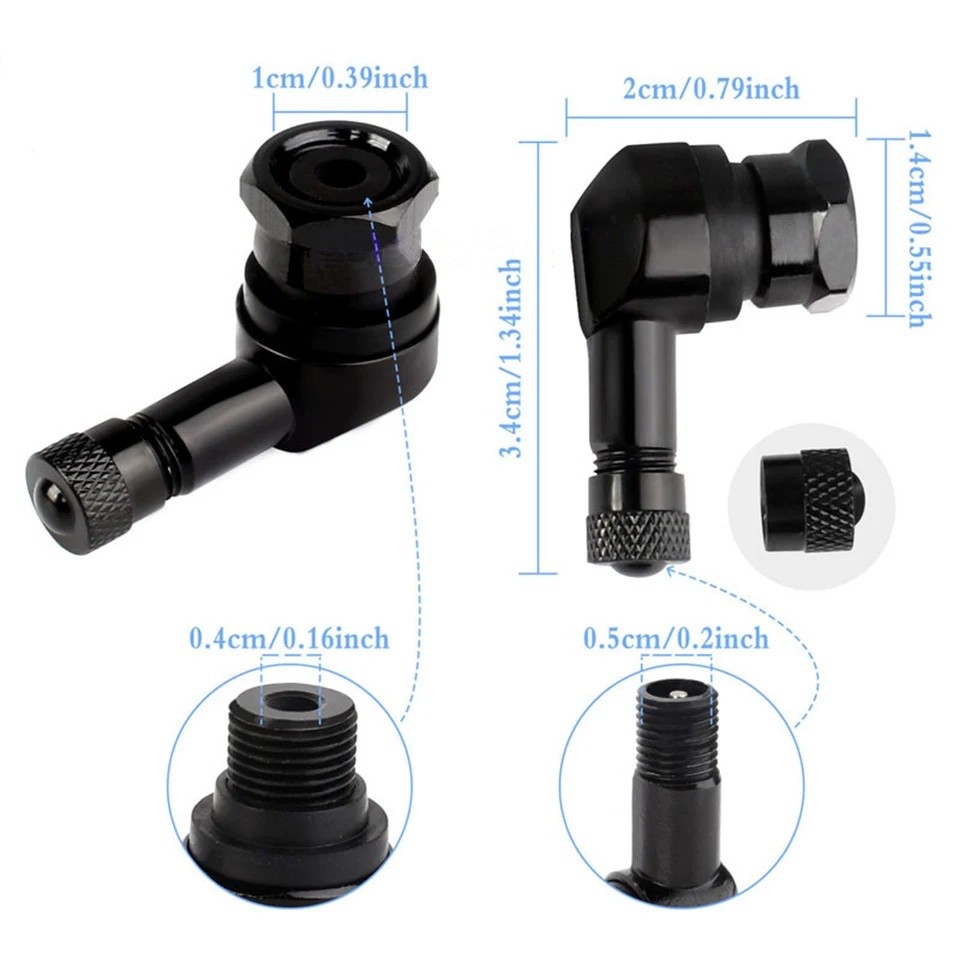 1cm/0.39inch

2cm/0.79inch

1.4cm/0.55inch

3.4cm/1.34inch

0.4cm/0.16inch

0.5cm/0.2inch