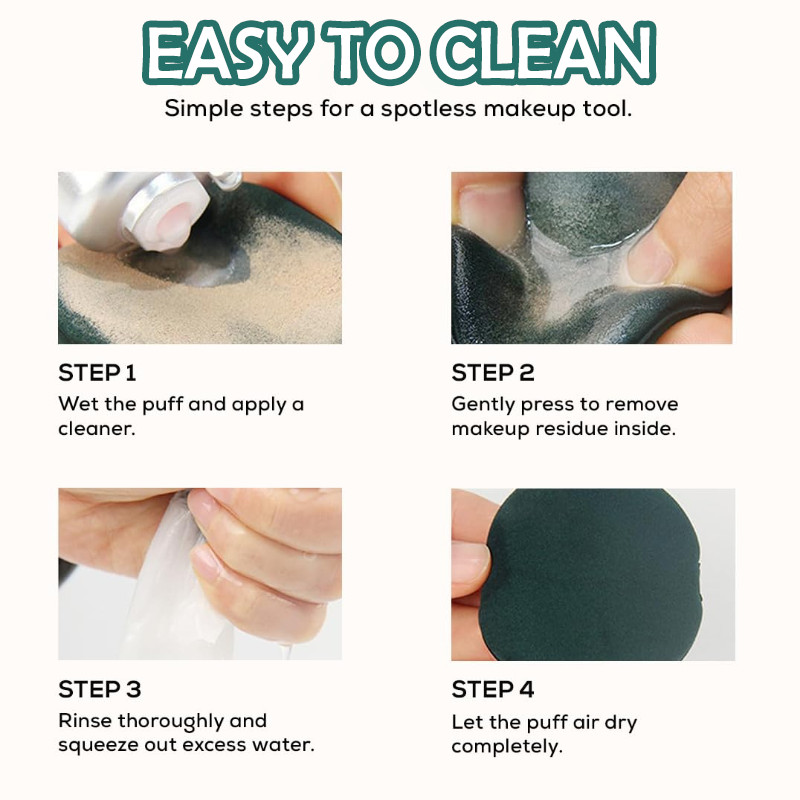 EASY TO CLEAN

Simple steps for a spotless makeup tool.

STEP 1
Wet the puff and apply a cleaner.

STEP 2
Gently press to remove makeup residue inside.

STEP 3
Rinse thoroughly and squeeze out excess water.

STEP 4
Let the puff air dry completely.