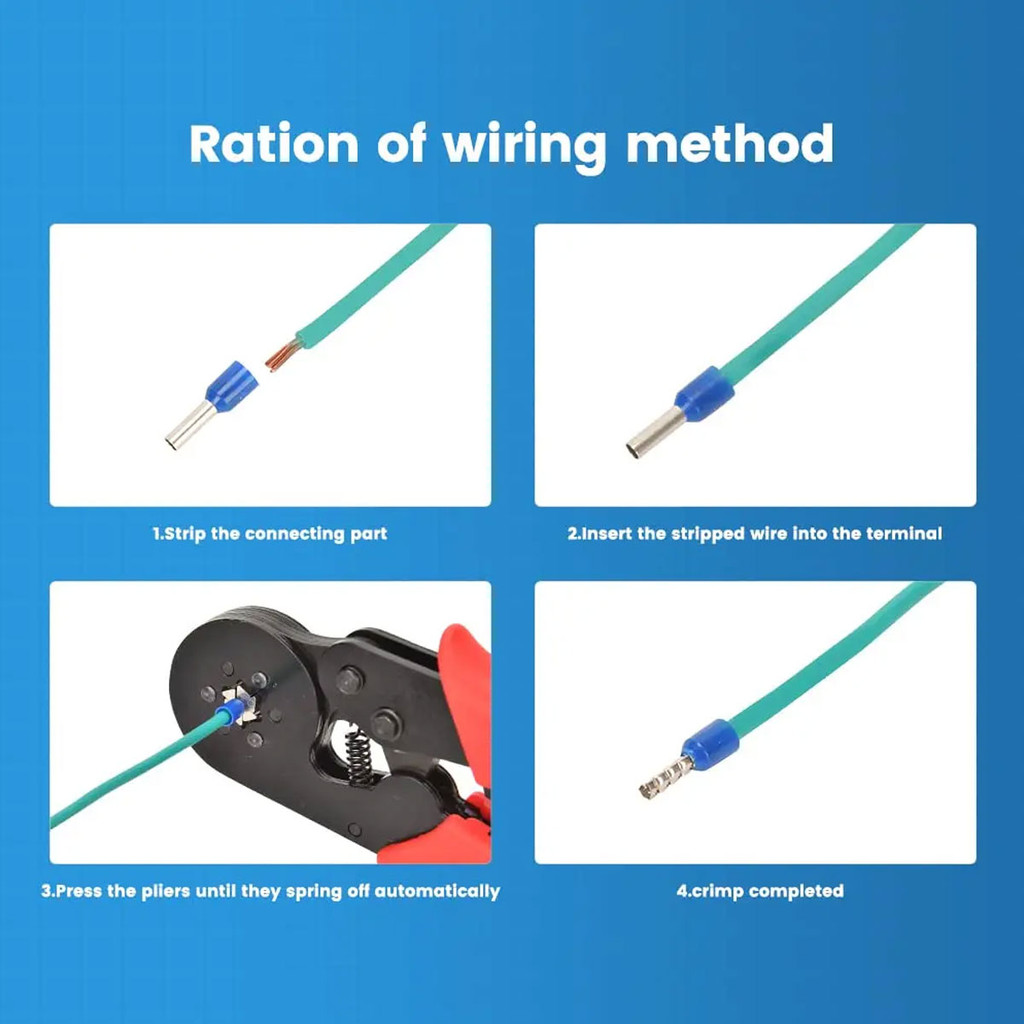 Ration of wiring method

1.Strip the connecting part

2.Insert the stripped wire into the terminal

3.Press the pliers until they spring off automatically

4.crimp completed