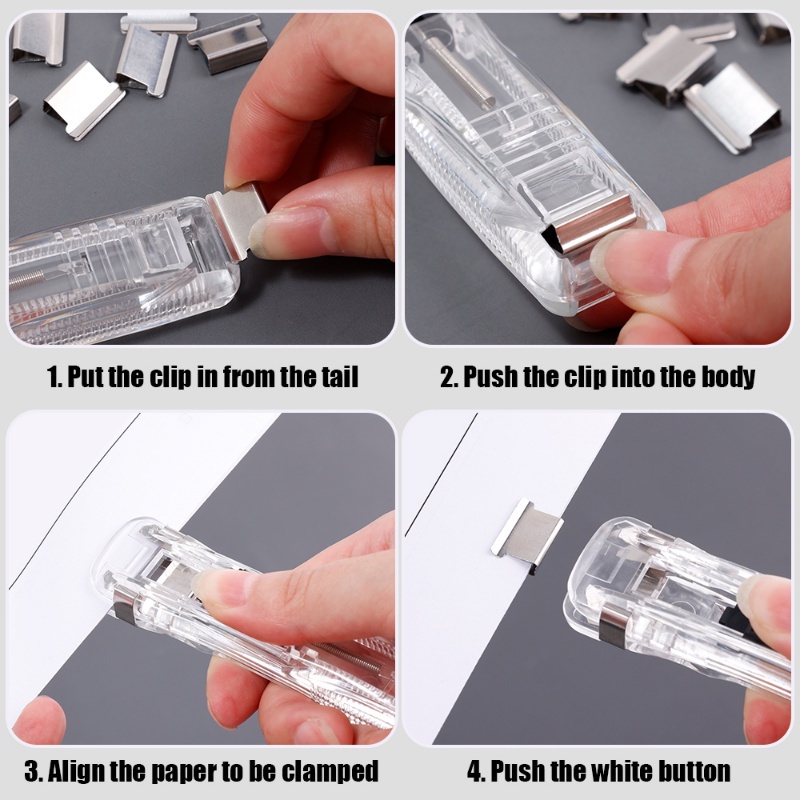 1. Put the clip in from the tail

2. Push the clip into the body

3. Align the paper to be clamped

4. Push the white button