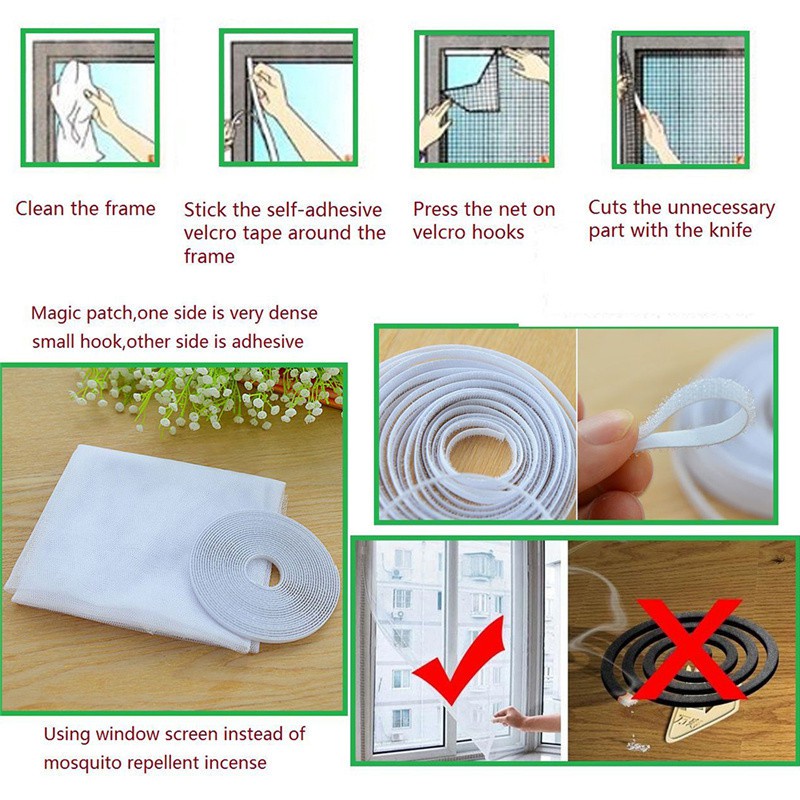 Clean the frame

Stick the self-adhesive velcro tape around the frame

Press the net on velcro hooks

Cuts the unnecessary part with the knife

Magic patch,one side is very dense small hook,other side is adhesive

Using window screen instead of mosquito repellent incense