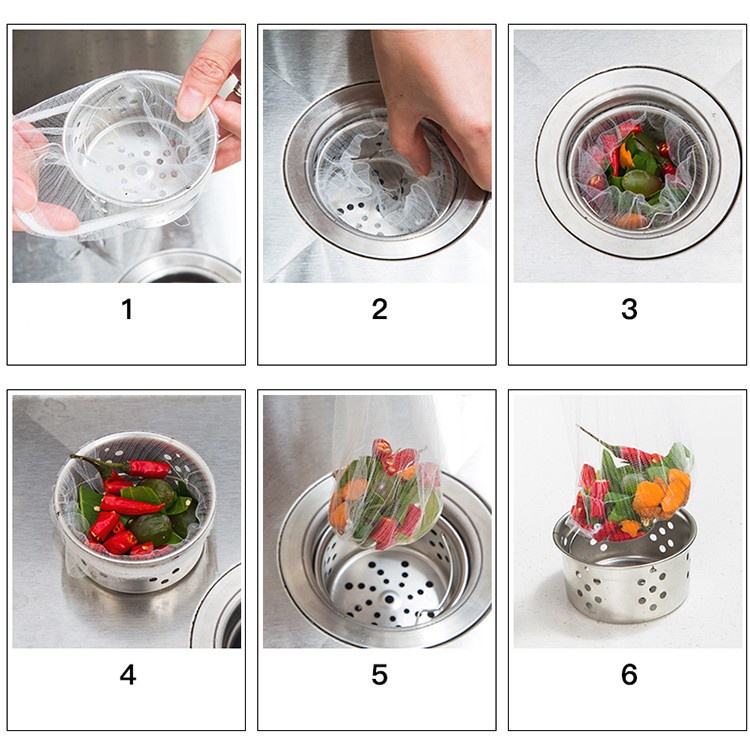 1

2

3

4

5

6