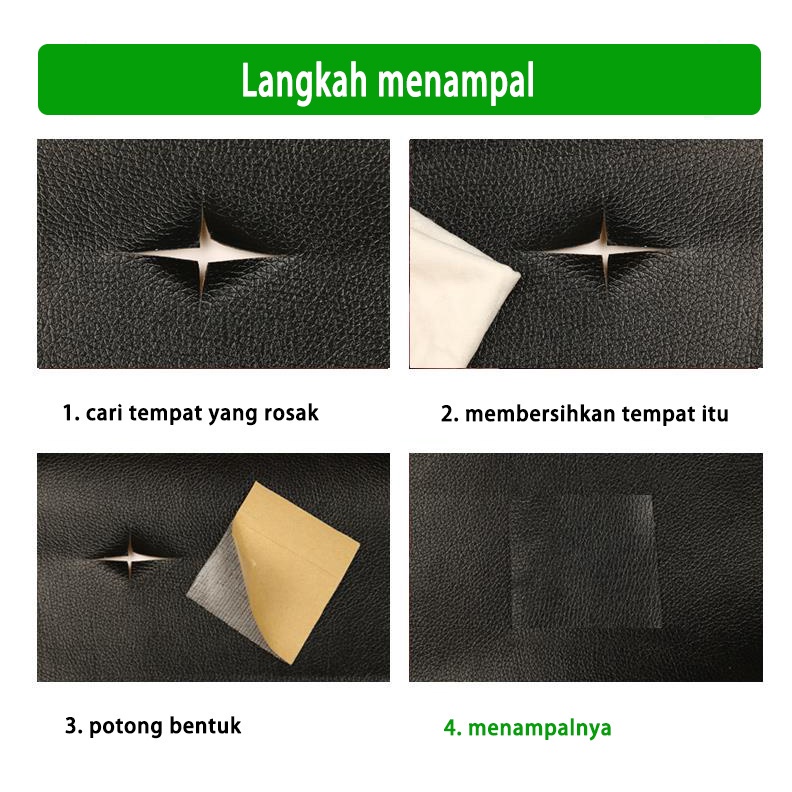 Langkah menampal

1. cari tempat yang rosak

2. membersihkan tempat itu

3. potong bentuk

4. menampalnya