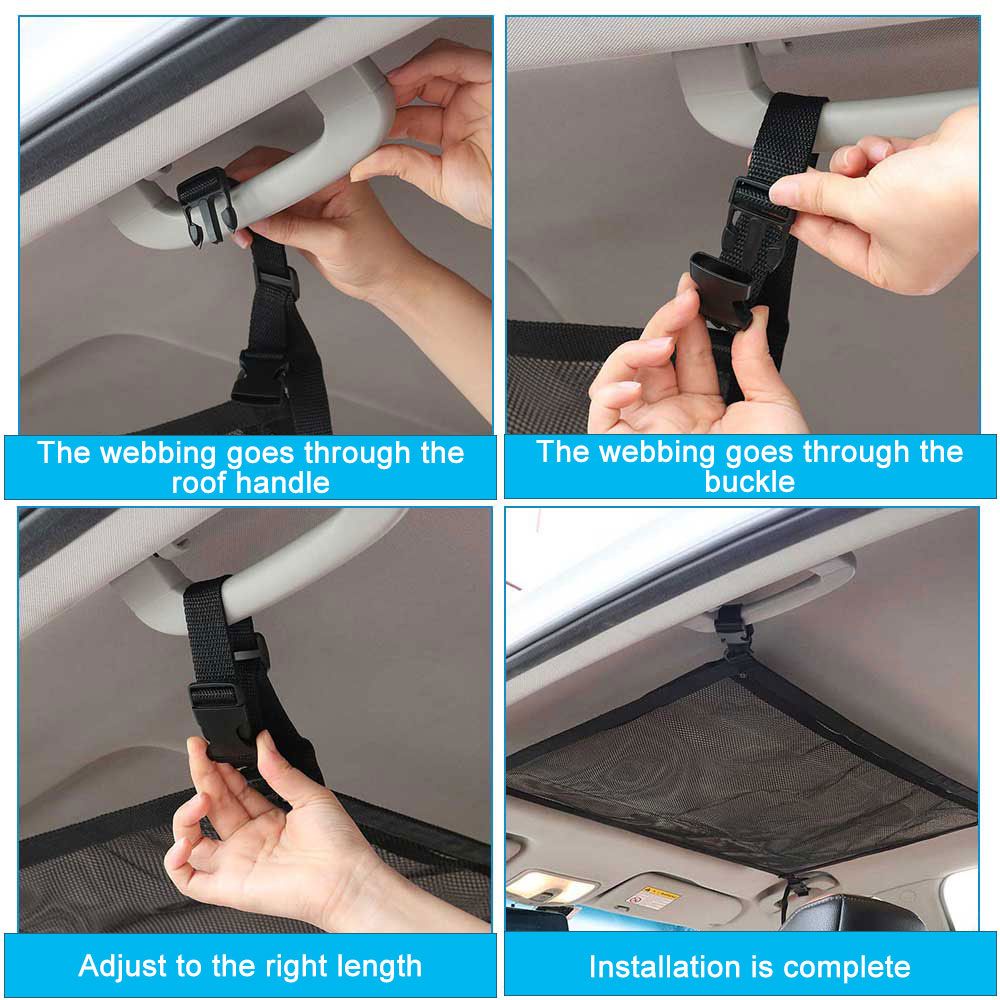 The webbing goes through the roof handle

The webbing goes through the buckle

Adjust to the right length

Installation is complete