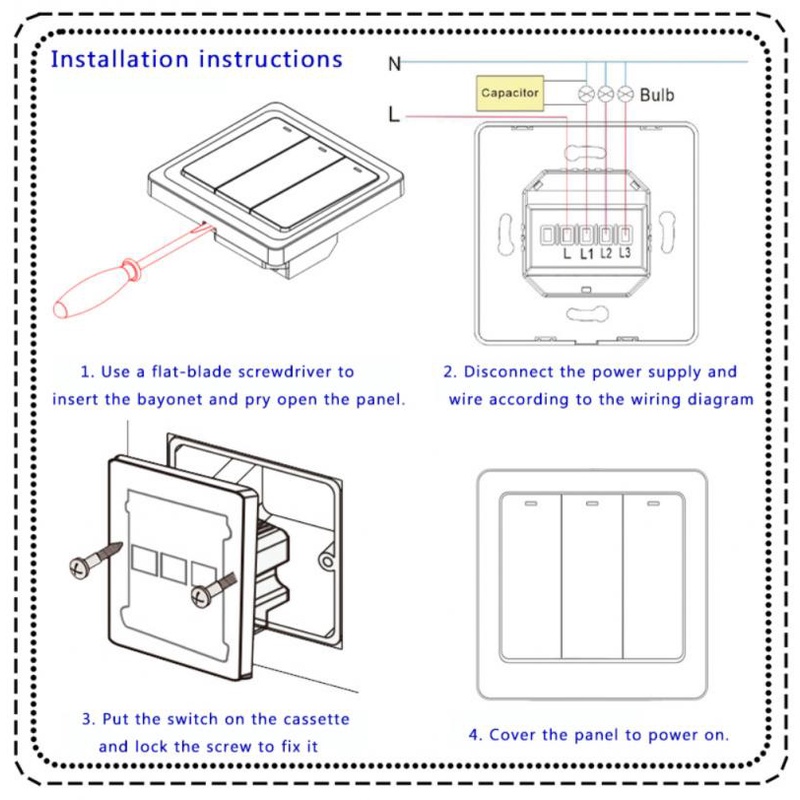 Installation instructions

N
Capacitor
Bulb
L
L L1 L2 L3

1. Use a flat-blade screwdriver to insert the bayonet and pry open the panel.

2. Disconnect the power supply and wire according to the wiring diagram

3. Put the switch on the cassette and lock the screw to fix it

4. Cover the panel to power on.