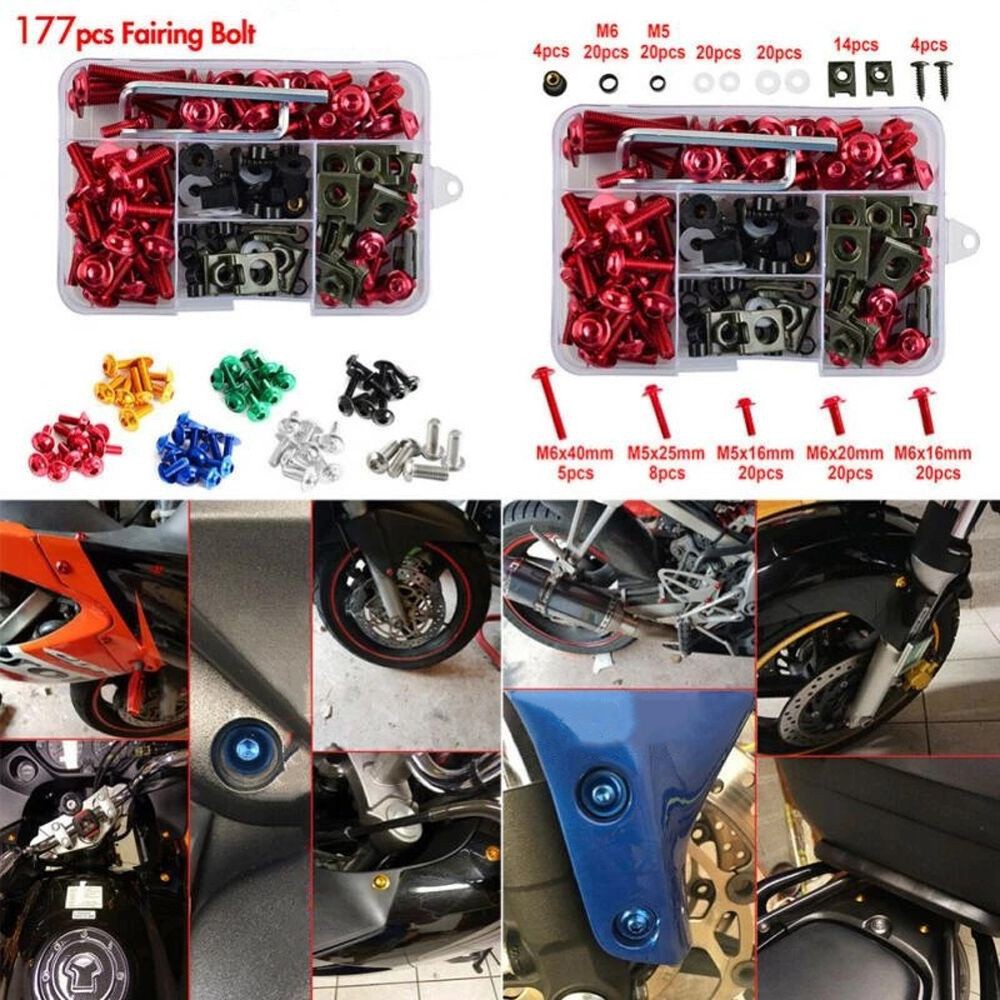 177pcs Fairing Bolt

4pcs

M6
20pcs

M5
20pcs

20pcs

20pcs

14pcs

4pcs

M6x40mm
5pcs

M5x25mm
8pcs

M5x16mm
20pcs

M6x20mm
20pcs

M6x16mm
20pcs