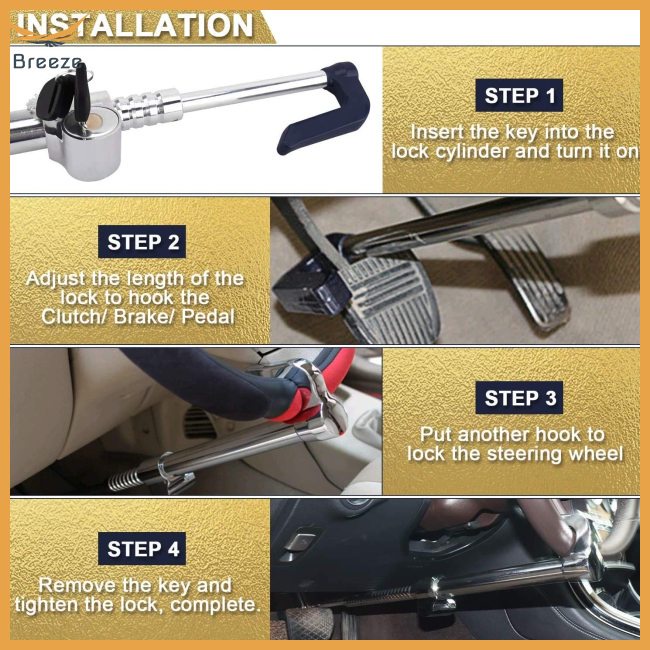 INSTALLATION

Breeze

STEP 1

Insert the key into the lock cylinder and turn it on

STEP 2

Adjust the length of the lock to hook the Clutch/ Brake/ Pedal

STEP 3

Put another hook to lock the steering wheel

STEP 4

Remove the key and tighten the lock, complete.