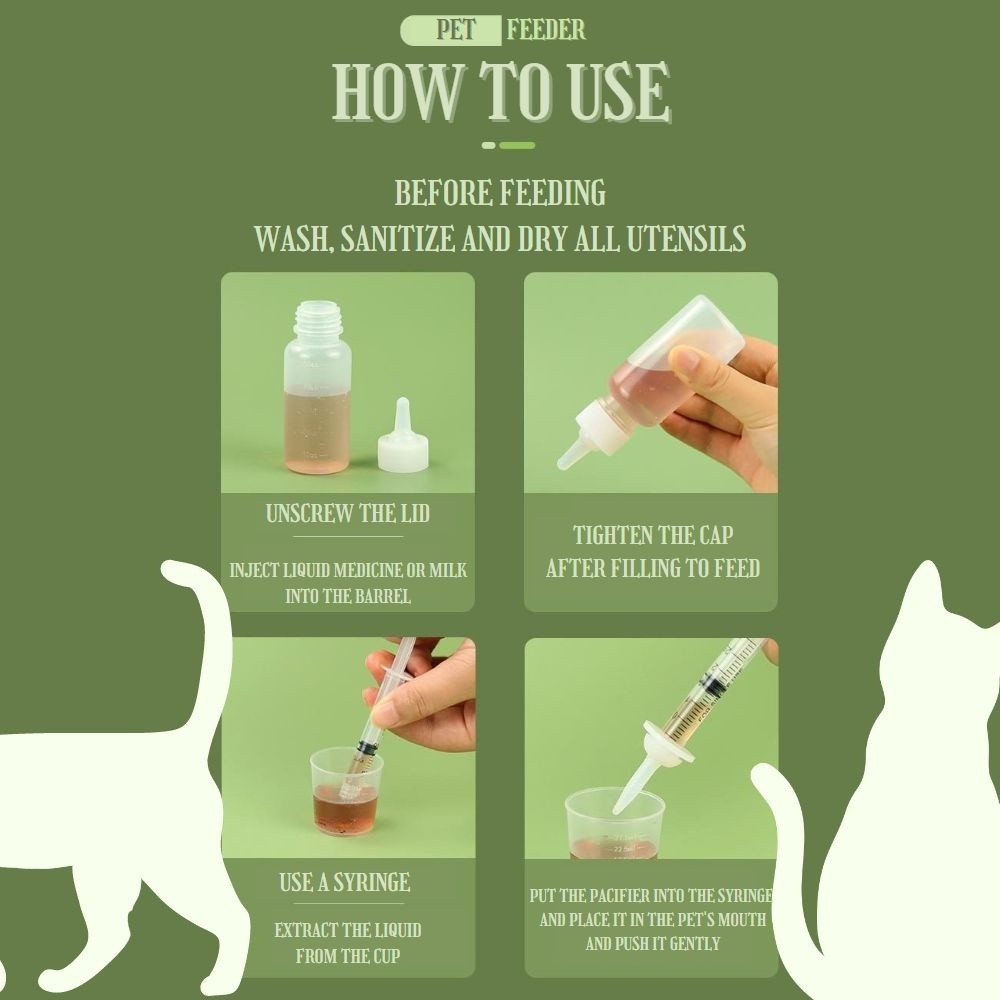 PET FEEDER

HOW TO USE

BEFORE FEEDING
WASH, SANITIZE AND DRY ALL UTENSILS

UNSCREW THE LID

INJECT LIQUID MEDICINE OR MILK INTO THE BARREL

TIGHTEN THE CAP AFTER FILLING TO FEED

USE A SYRINGE

EXTRACT THE LIQUID FROM THE CUP

PUT THE PACIFIER INTO THE SYRINGE AND PLACE IT IN THE PET'S MOUTH AND PUSH IT GENTLY