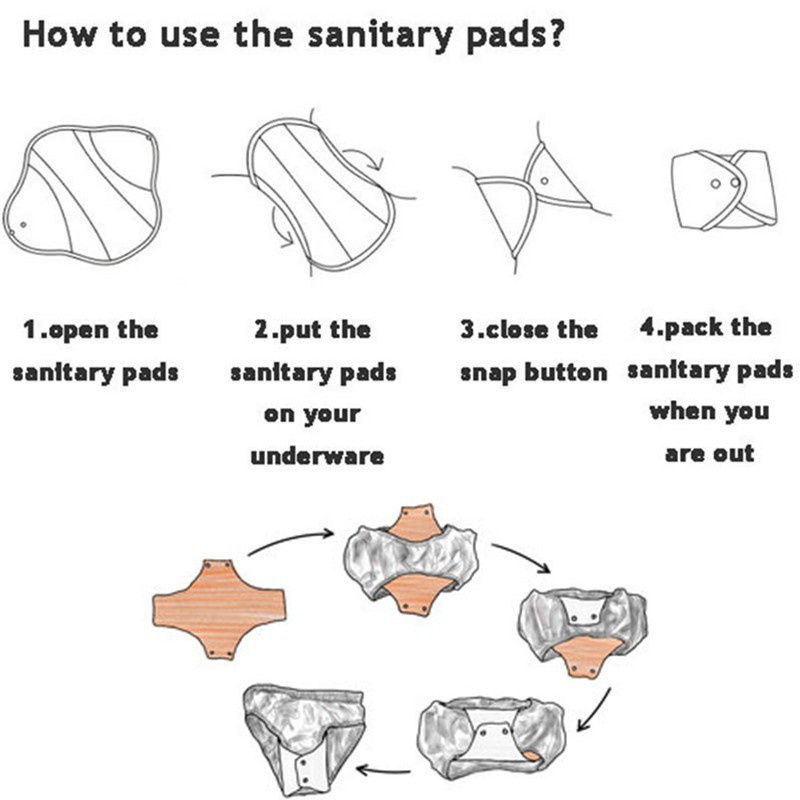 How to use the sanitary pads?

1.open the sanitary pads

2.put the sanitary pads on your underware

3.close the snap button

4.pack the sanitary pads when you are out