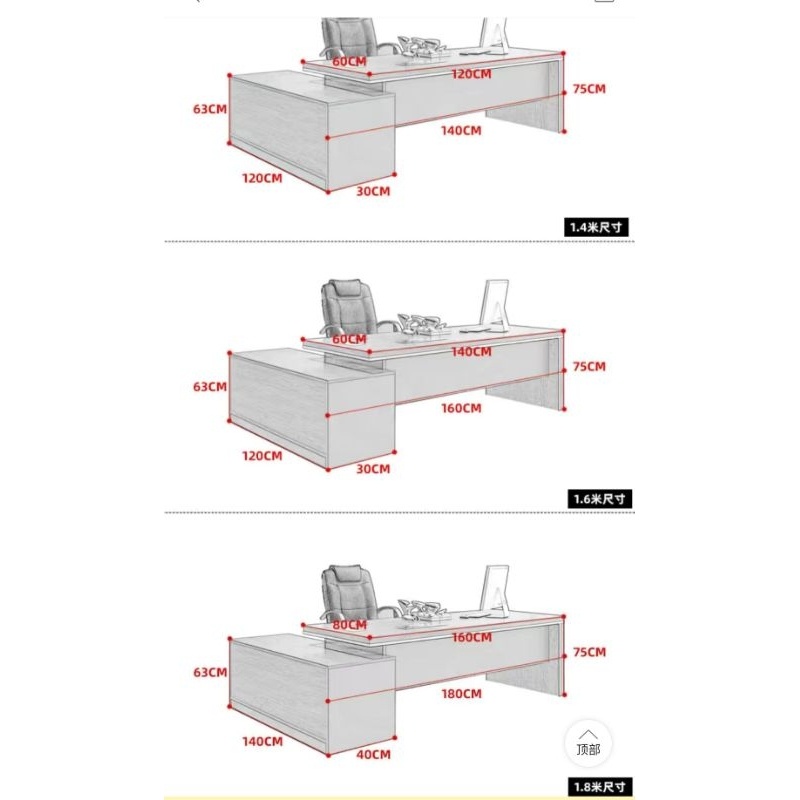 60CM
120CM
75CM
63CM
140CM
120CM
30CM
1.4米尺寸

60CM
140CM
75CM
63CM
160CM
120CM
30CM
1.6米尺寸

80CM
160CM
75CM
63CM
180CM
140CM
40CM
顶部
1.8米尺寸