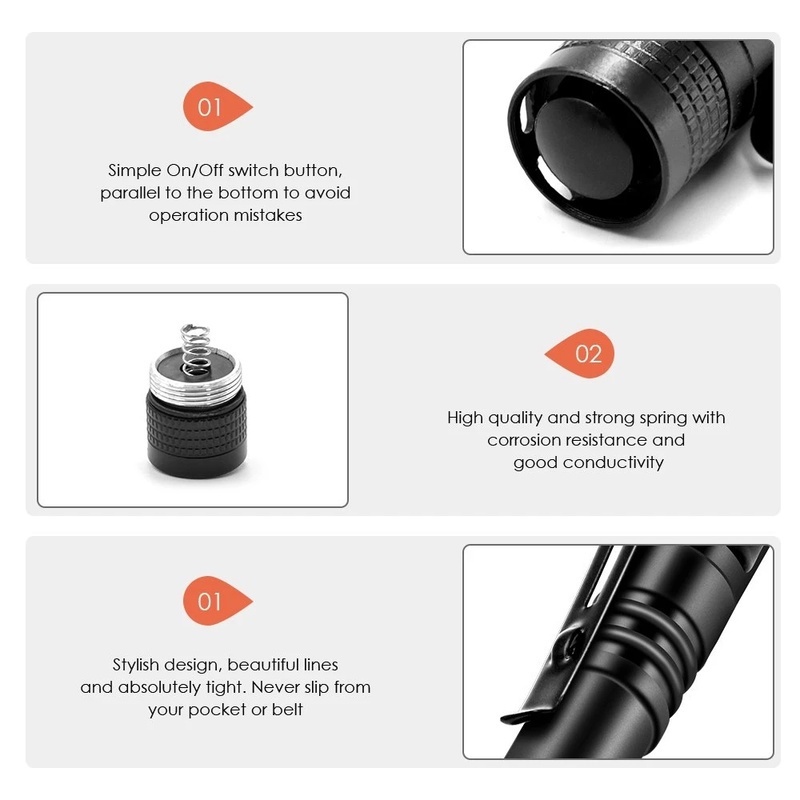 01

Simple On/Off switch button, parallel to the bottom to avoid operation mistakes

02

High quality and strong spring with corrosion resistance and good conductivity

01

Stylish design, beautiful lines and absolutely tight. Never slip from your pocket or belt