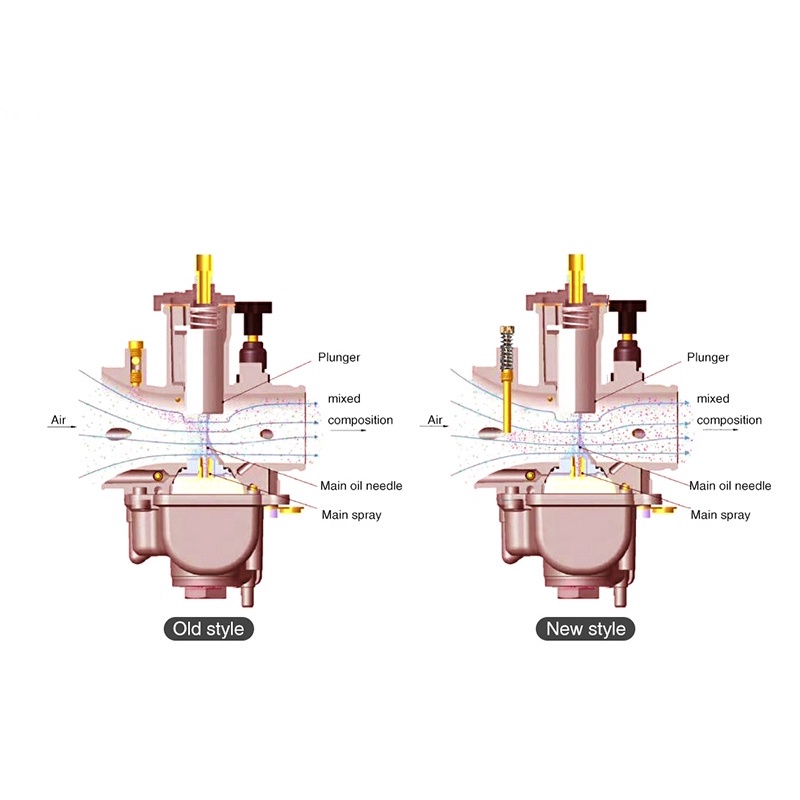 Air
Plunger
mixed
composition
Main oil needle
Main spray
Old style

Air
Plunger
mixed
composition
Main oil needle
Main spray
New style