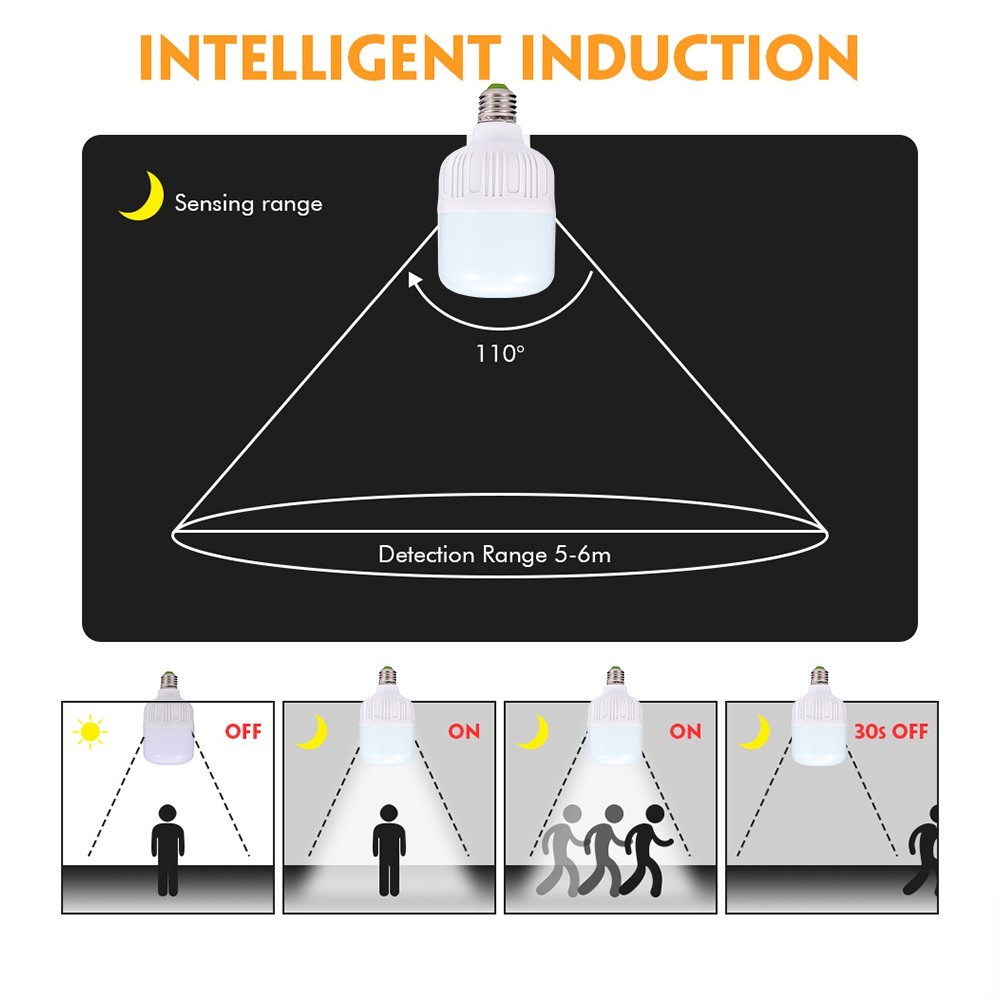 INTELLIGENT INDUCTION

Sensing range

110°

Detection Range 5-6m

OFF

ON

ON

30s OFF