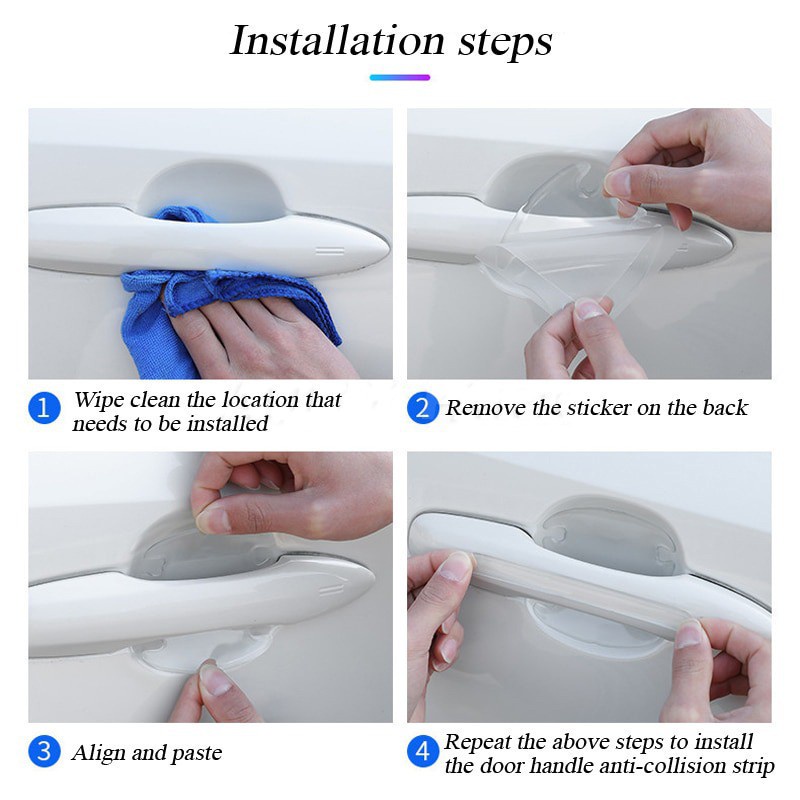 Installation steps

1 Wipe clean the location that needs to be installed

2 Remove the sticker on the back

3 Align and paste

4 Repeat the above steps to install the door handle anti-collision strip