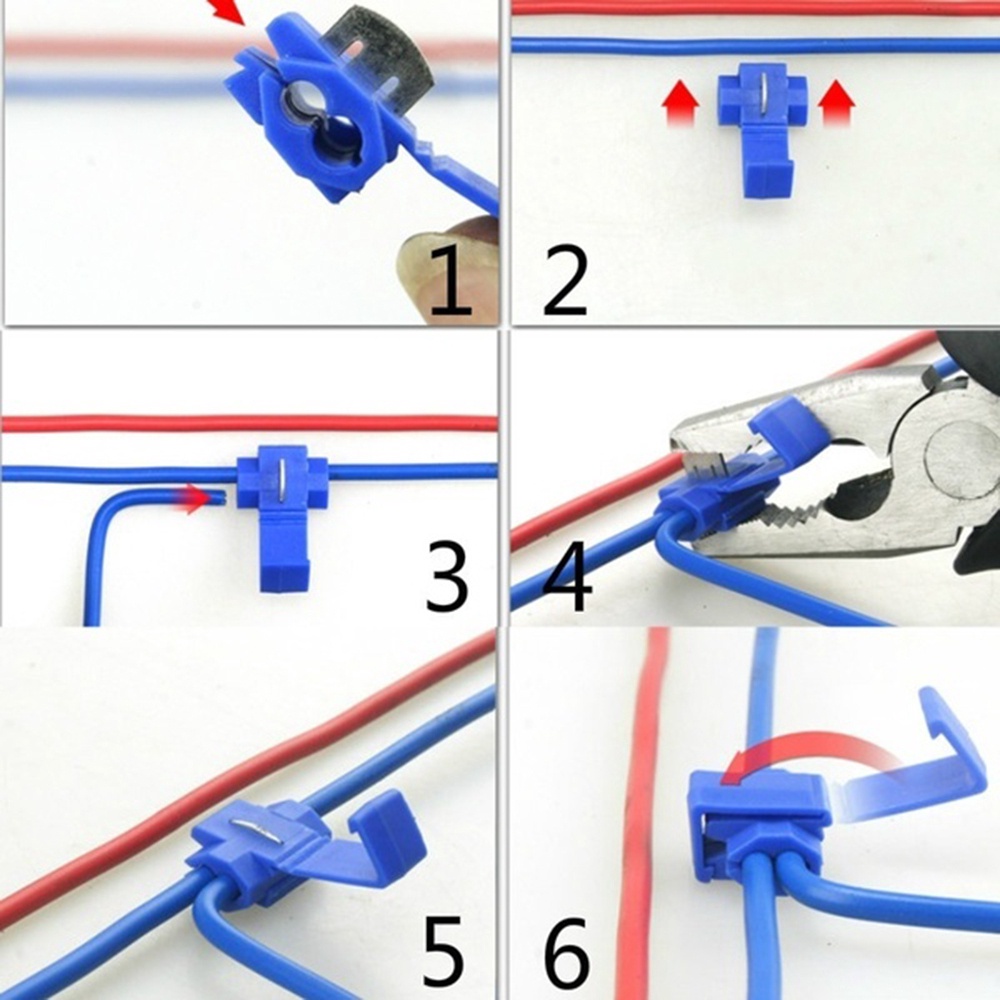 1
2
3
4
5
6