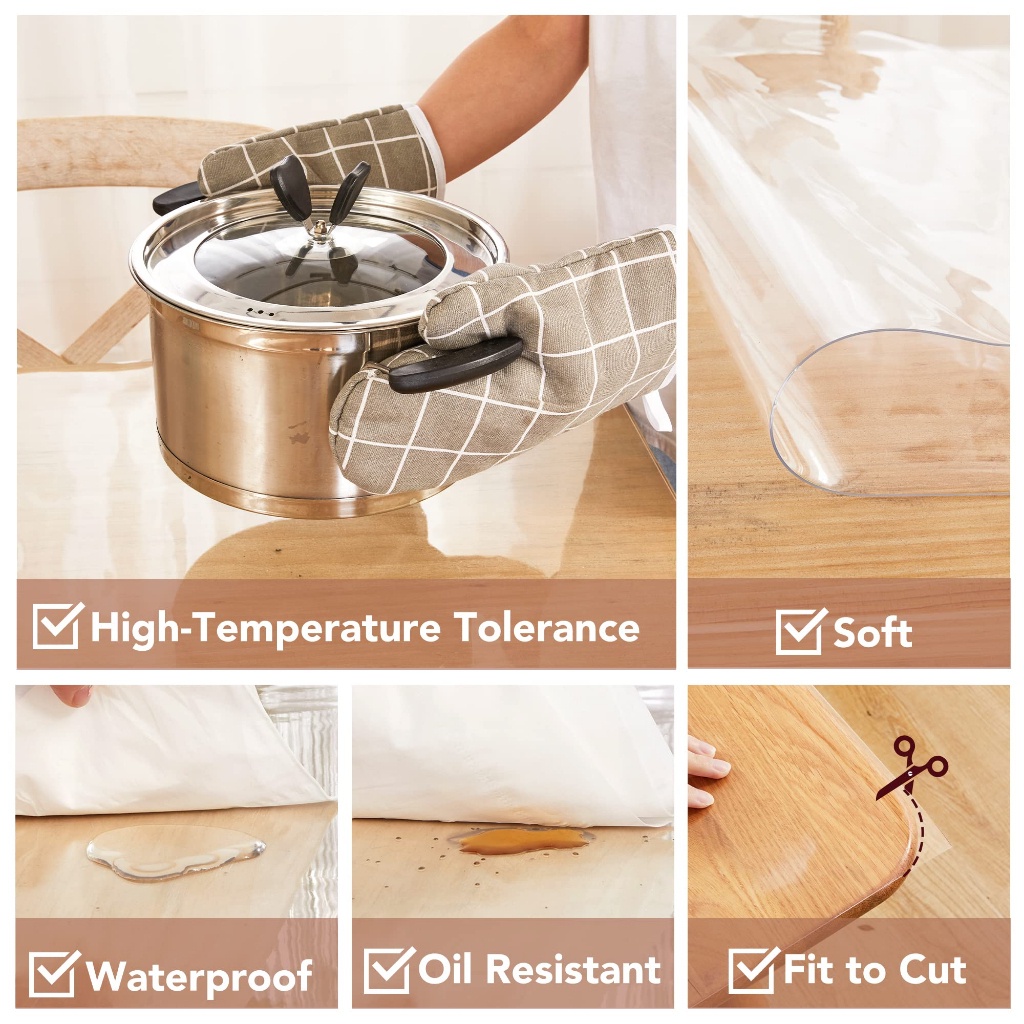 High-Temperature Tolerance

Soft

Waterproof

Oil Resistant

Fit to Cut