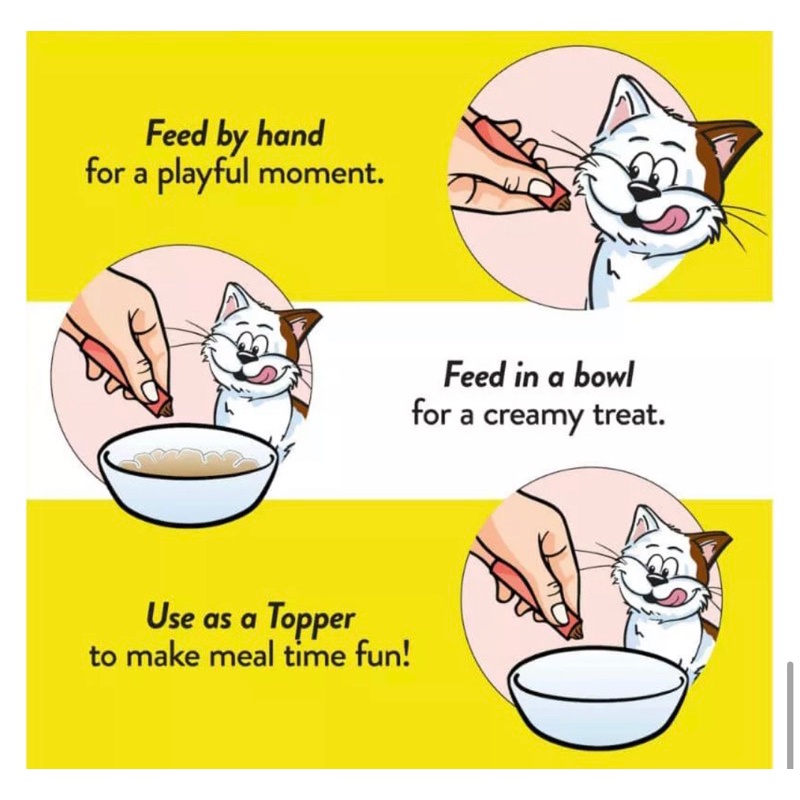 Feed by hand
for a playful moment.

Feed in a bowl
for a creamy treat.

Use as a Topper
to make meal time fun!