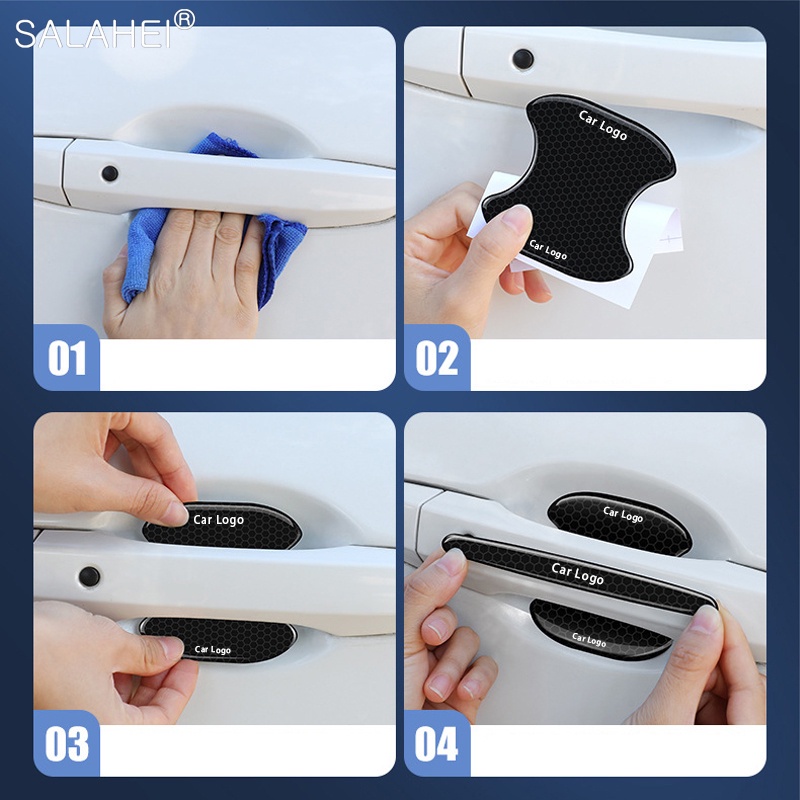 SALAHEI®

Car Logo
Car Logo

01

02

Car Logo
Car Logo

Car Logo
Car Logo
Car Logo

03

04