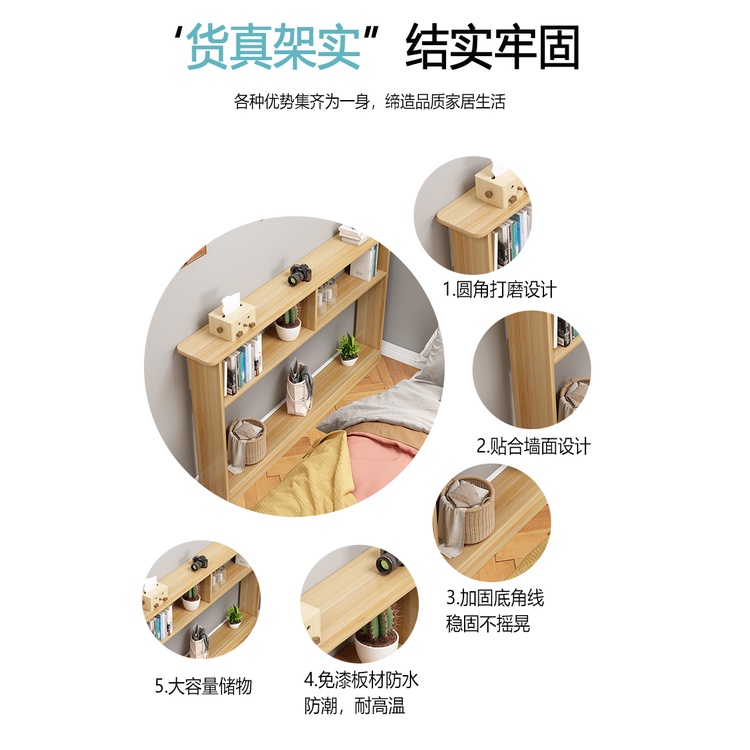 ‘货真架实”结实牢固

各种优势集齐为一身，缔造品质家居生活

1.圆角打磨设计

2.贴合墙面设计

3.加固底角线
稳固不摇晃

5.大容量储物

4.免漆板材防水
防潮，耐高温