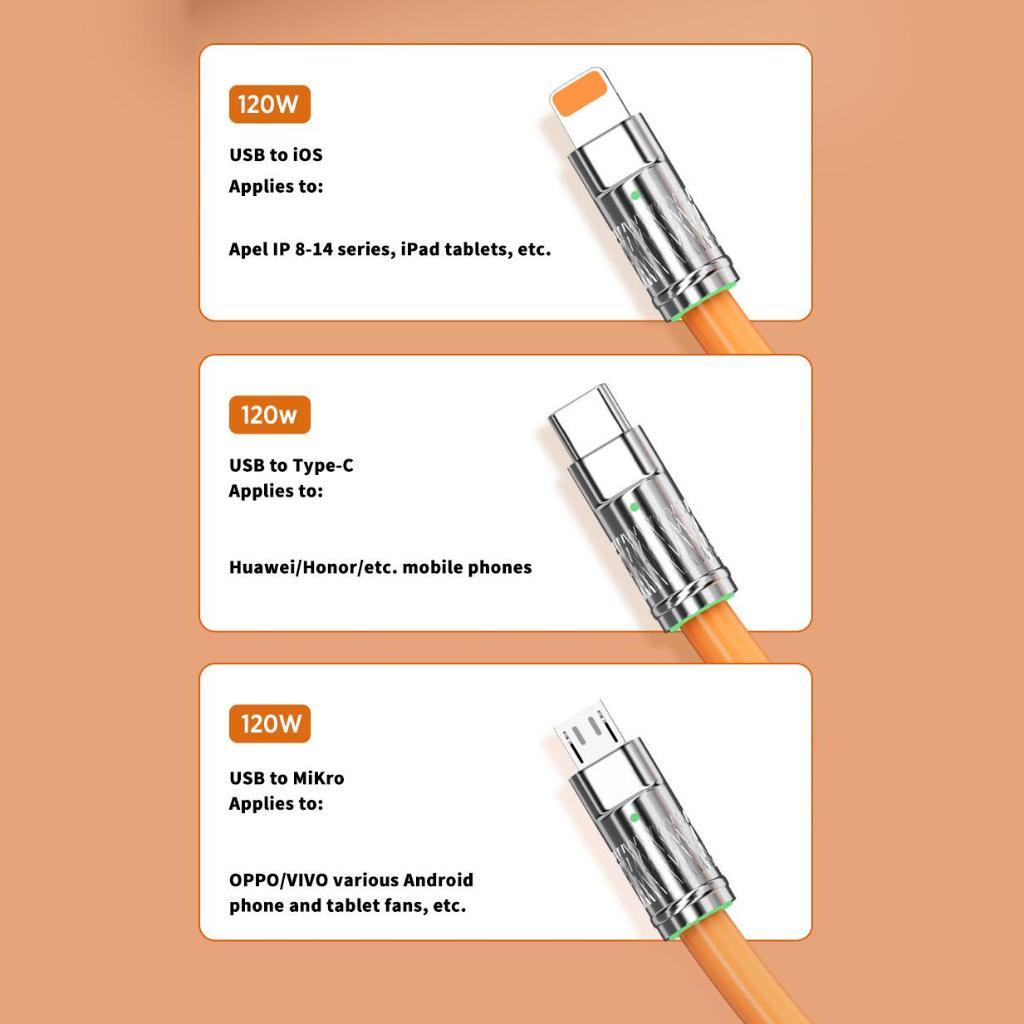 120W

USB to iOS
Applies to:

Apel IP 8-14 series, iPad tablets, etc.

120w

USB to Type-C
Applies to:

Huawei/Honor/etc. mobile phones

120W

USB to MiKro
Applies to:

OPPO/VIVO various Android phone and tablet fans, etc.