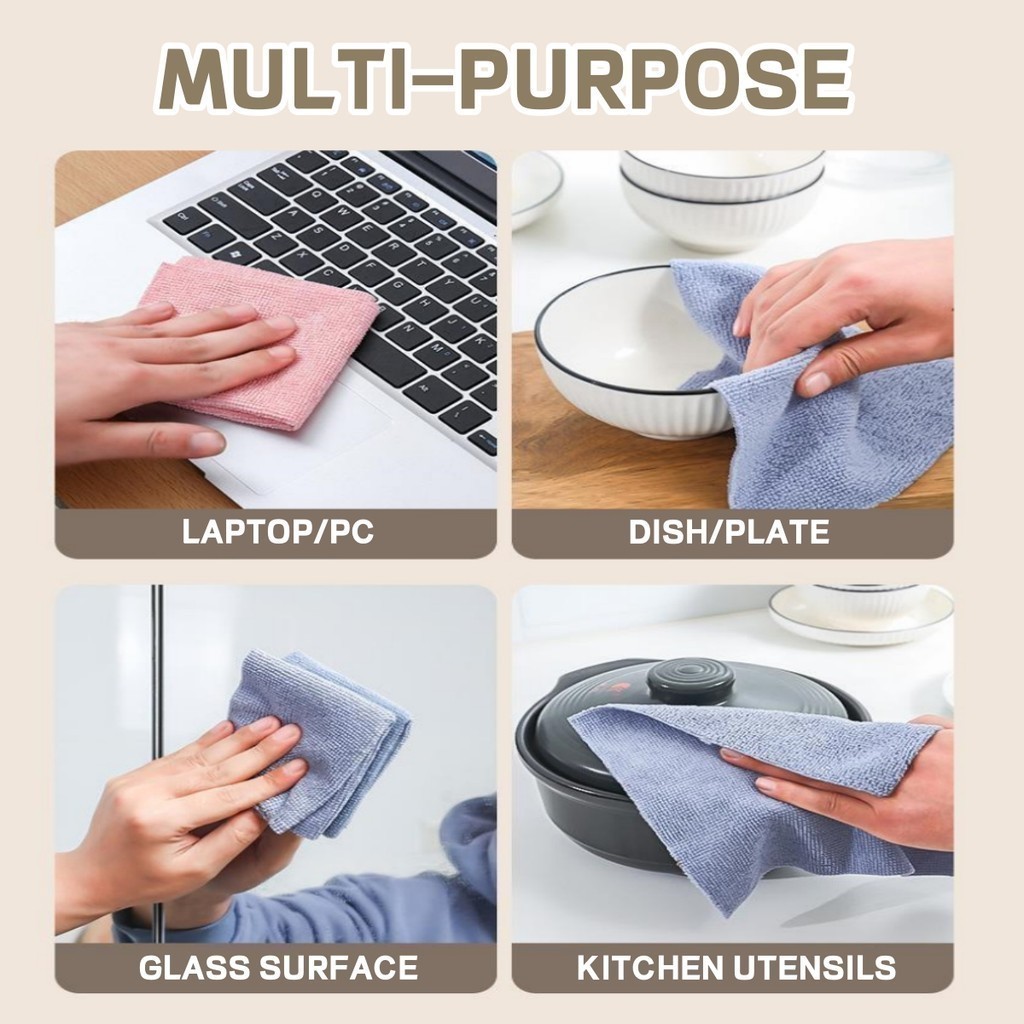 MULTI-PURPOSE

LAPTOP/PC

DISH/PLATE

GLASS SURFACE

KITCHEN UTENSILS