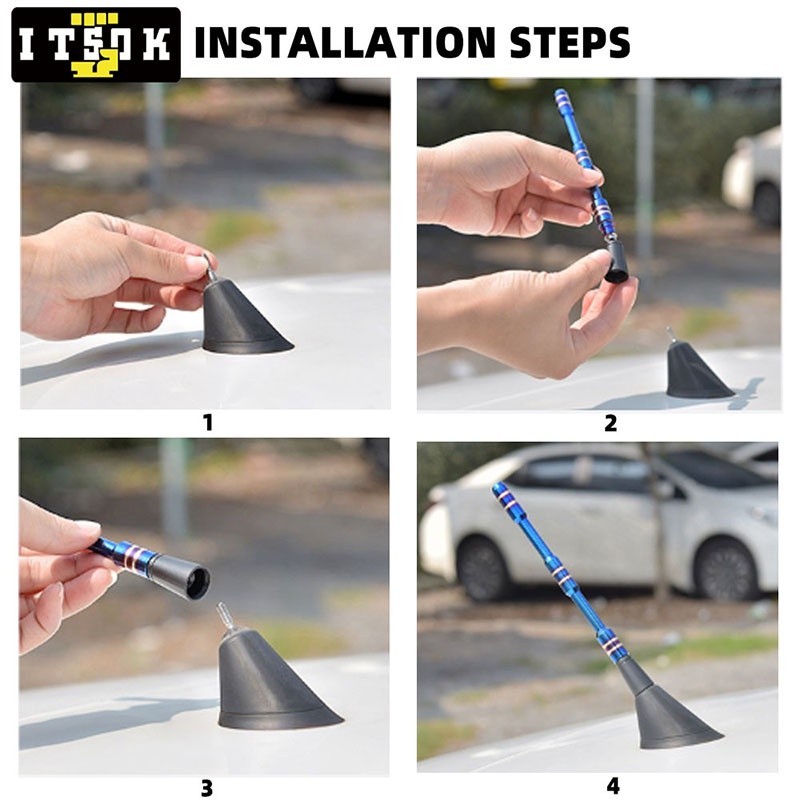 ITSOK INSTALLATION STEPS

1

2

3

4