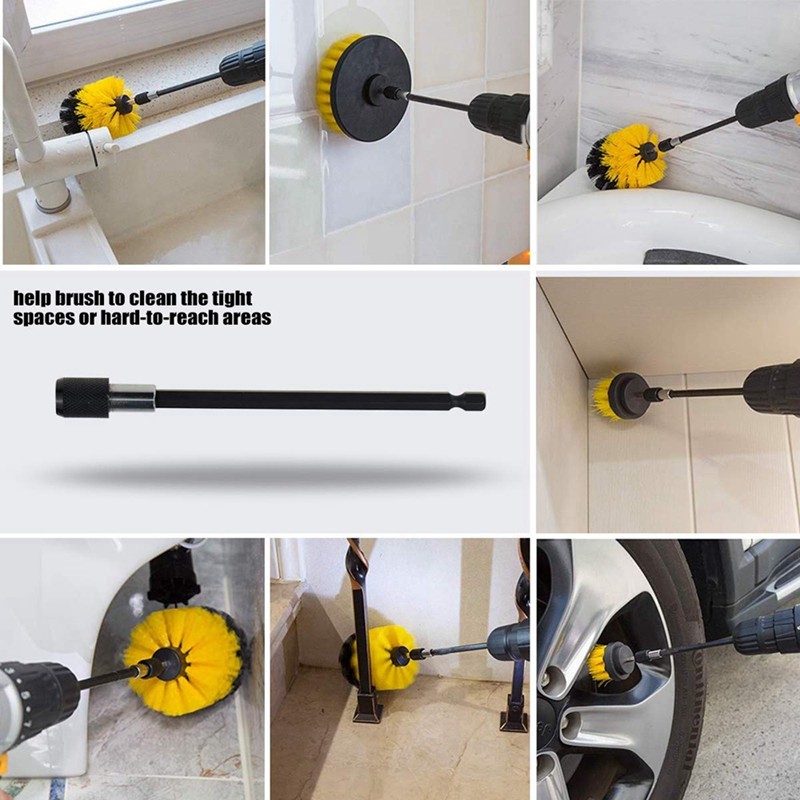 help brush to clean the tight spaces or hard-to-reach areas