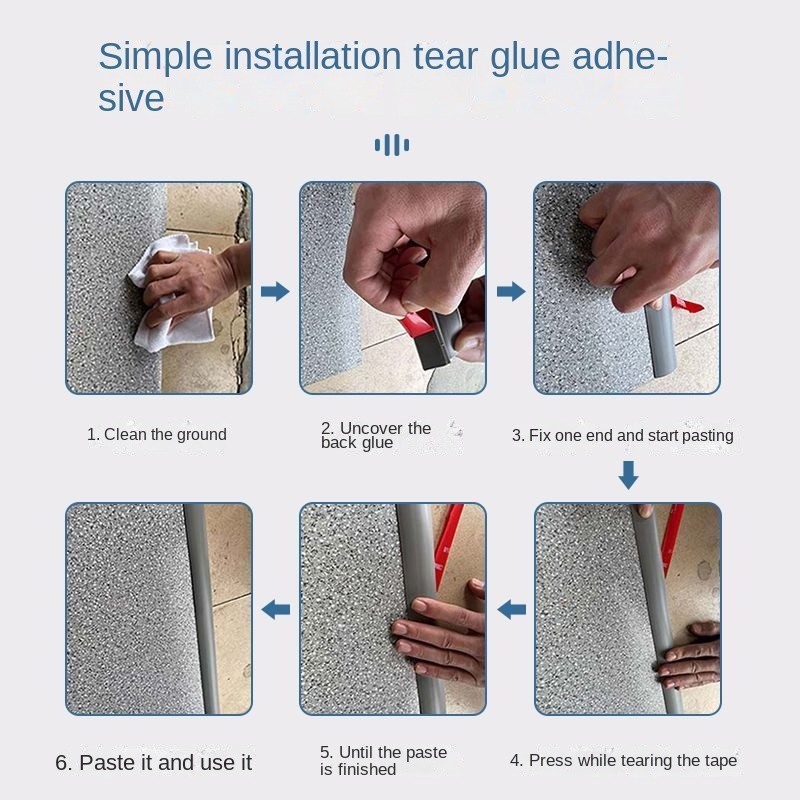 Simple installation tear glue adhesive

1. Clean the ground

2. Uncover the back glue

3. Fix one end and start pasting

6. Paste it and use it

5. Until the paste is finished

4. Press while tearing the tape