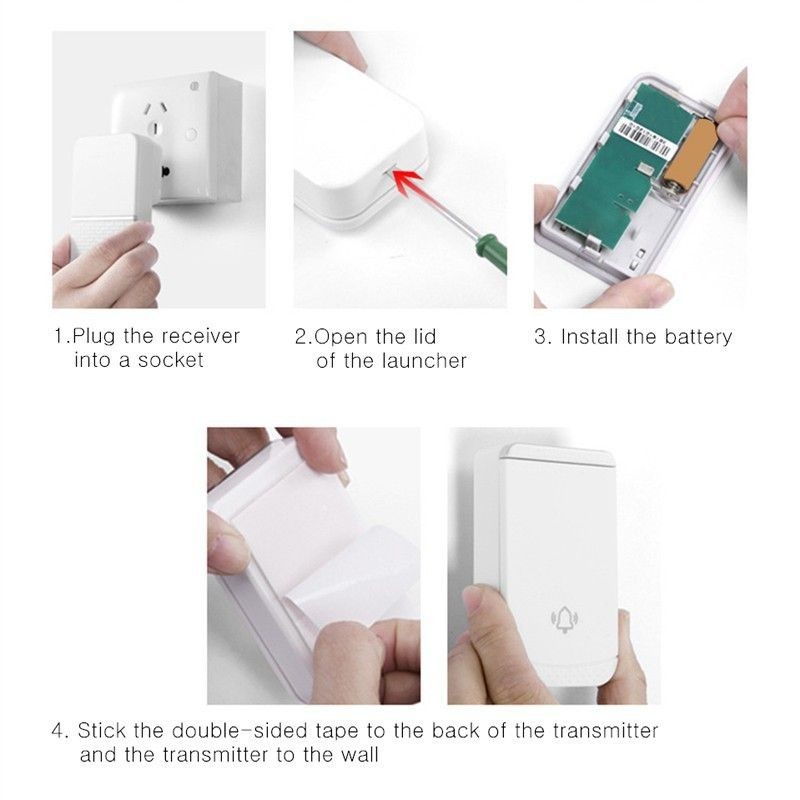 1.Plug the receiver into a socket

2.Open the lid of the launcher

3. Install the battery

4. Stick the double-sided tape to the back of the transmitter and the transmitter to the wall